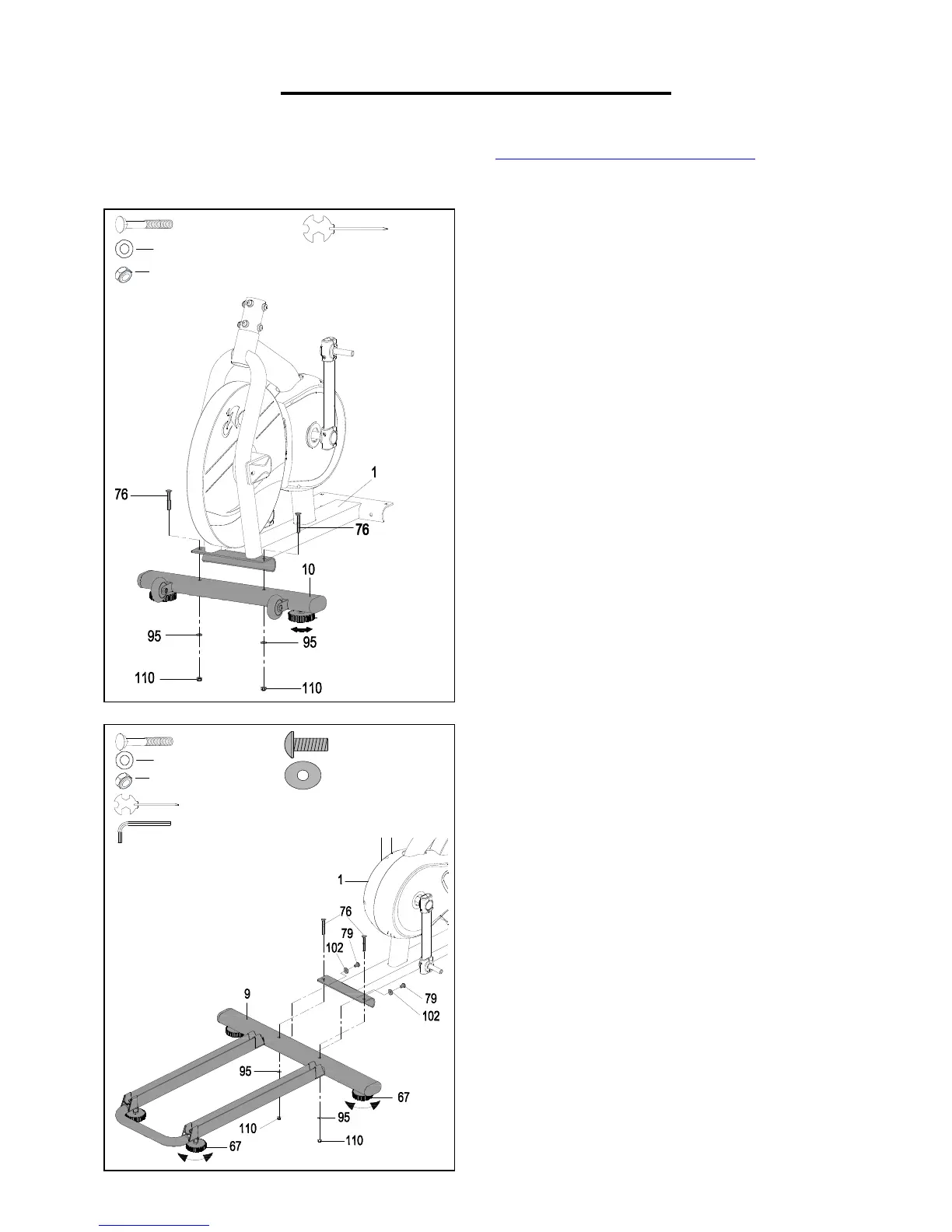 1

76

76

10

95

95

110

110

1

76

79

102

79

102

9

95

67

110

95

110

67