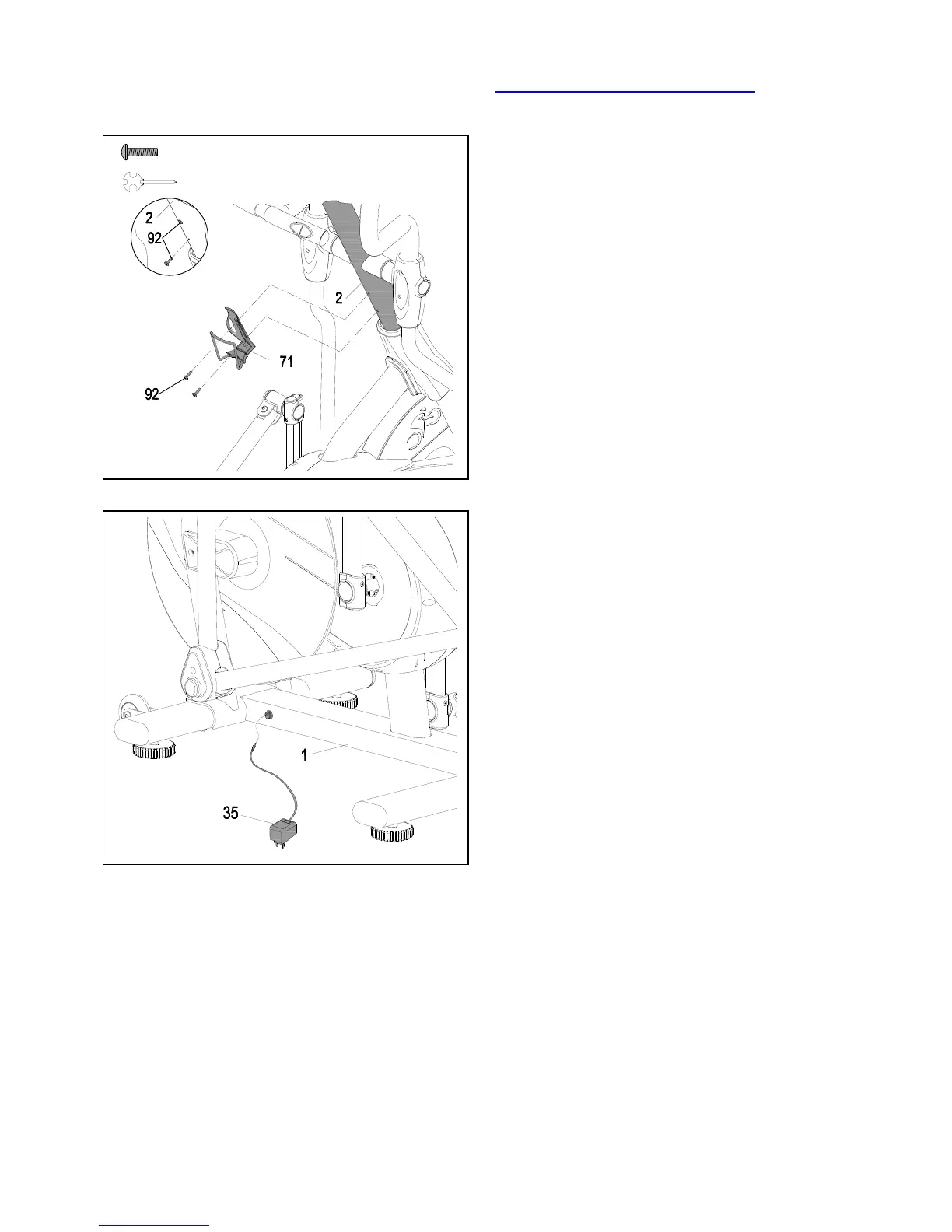 2
92
2
71
92

1
35