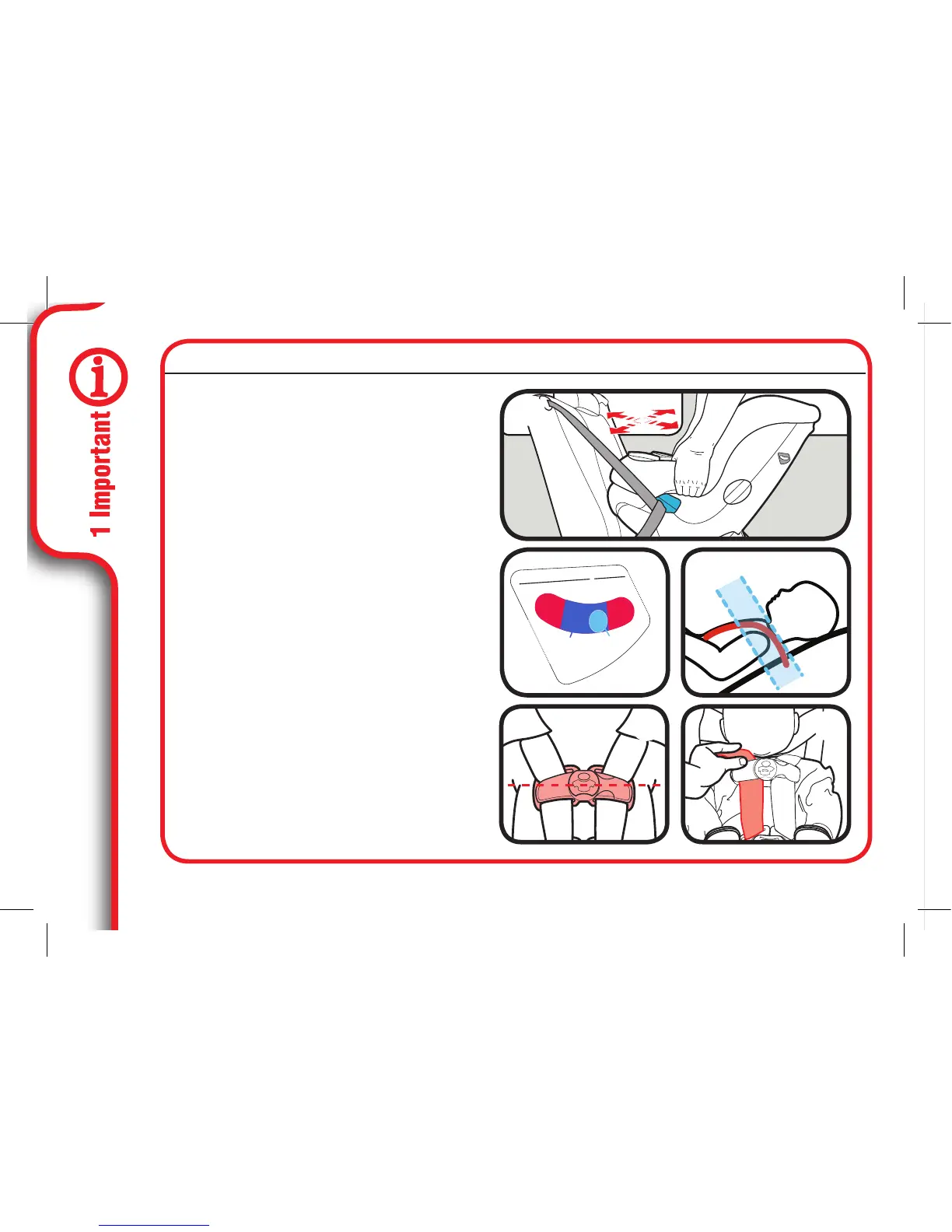 1 Important