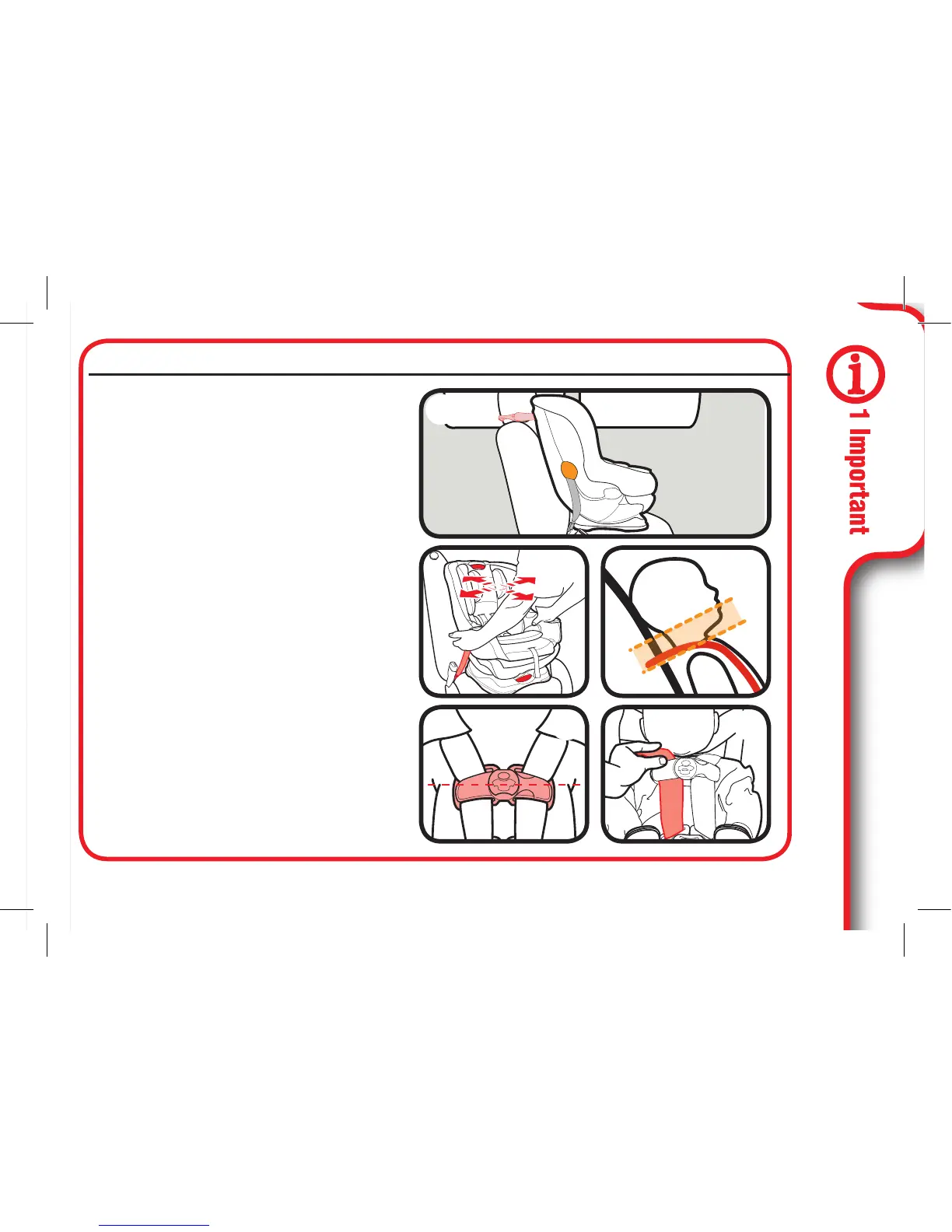 1 Important