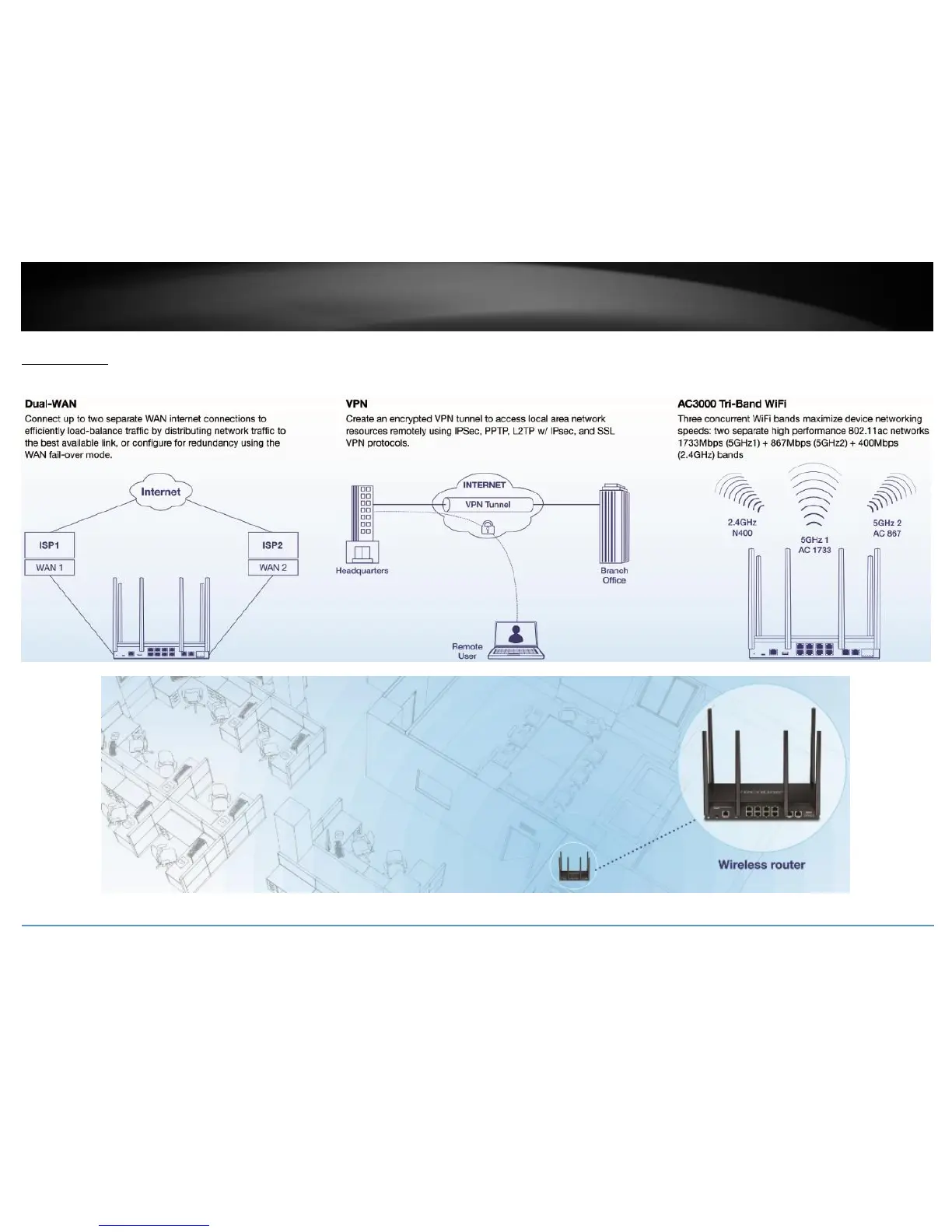 Dual-WAN
Connect up to two separate WAN internet connections to efficiently load-balance traffic by distributing network traffic to the best available link, or configure for redundancy using the WAN fail-over mode.

Internet
ISP1
WAN 1
ISP2
WAN 2

VPN
Create an encrypted VPN tunnel to access local area network resources remotely using IPSec, PPTP, L2TP w/ IPsec, and SSL VPN protocols.

INTERNET
VPN Tunnel
Headquarters
Branch Office
Remote User

AC3000 Tri-Band WiFi
Three concurrent WiFi bands maximize device networking speeds: two separate high performance 802.11ac networks 1733Mbps (5GHz1) + 867Mbps (5GHz2) + 400Mbps (2.4GHz) bands

2.4GHz N400
5GHz 1 AC 1733
5GHz 2 AC 867

Wireless router