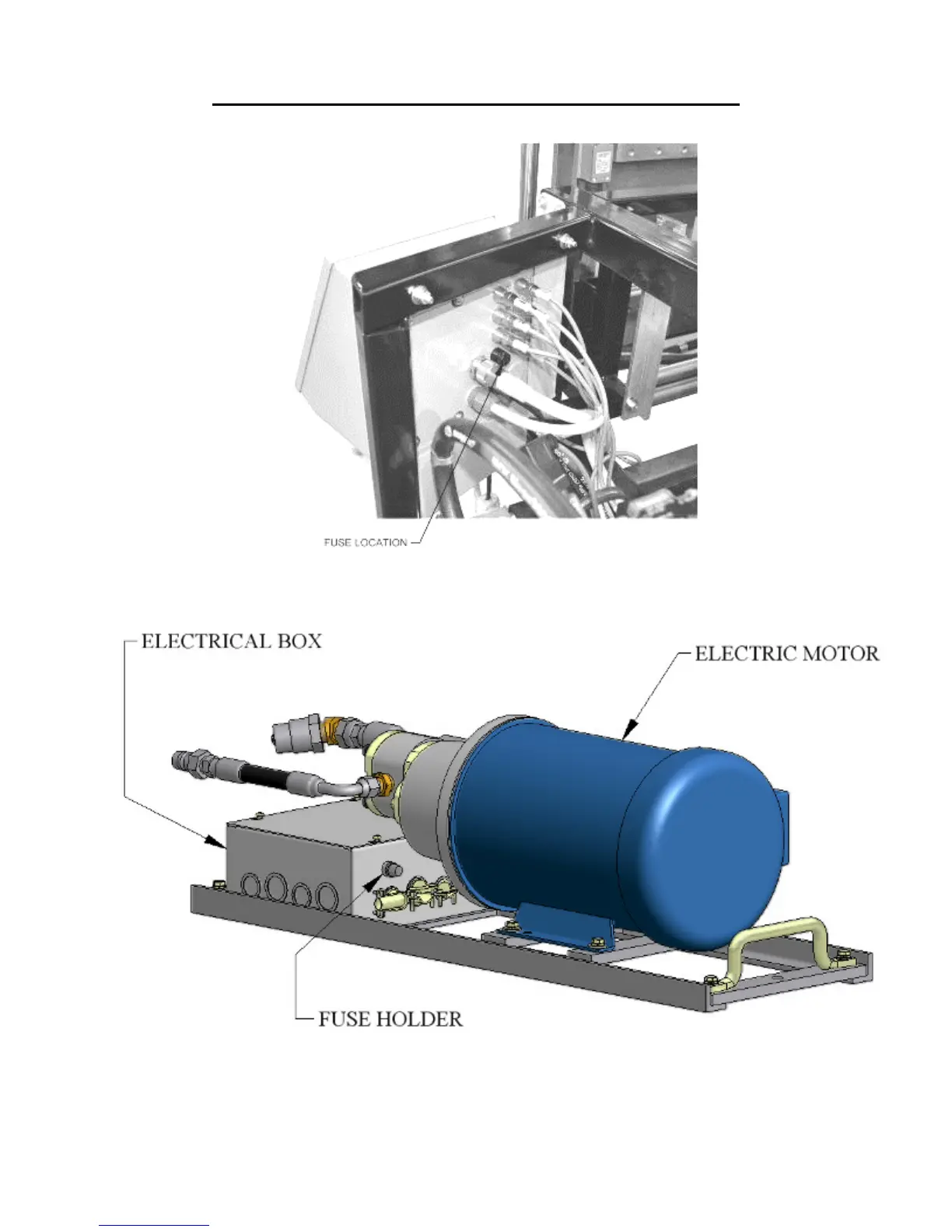 FUSE LOCATION

ELECTRICAL BOX

ELECTRIC MOTOR

FUSE HOLDER