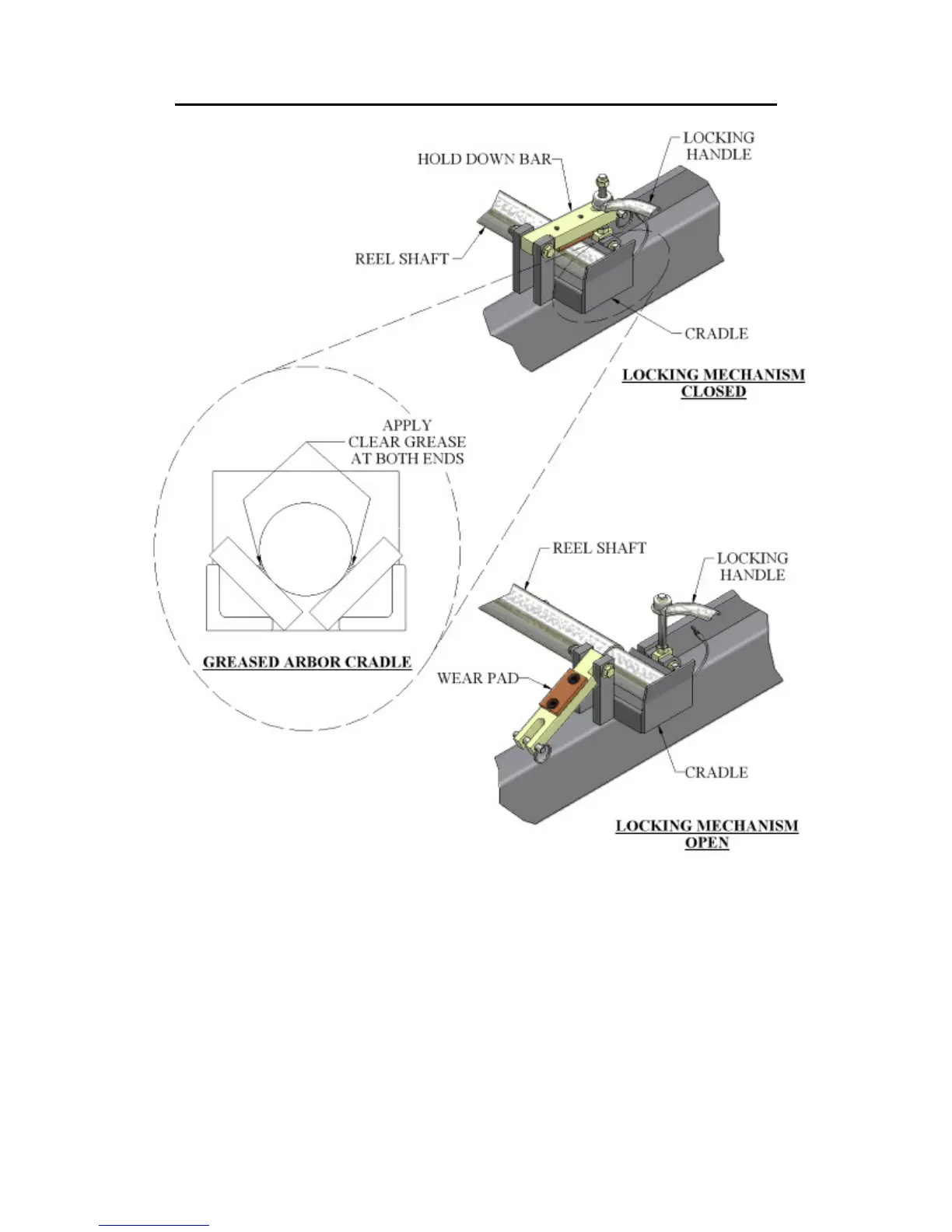 HOLD DOWN BAR

LOCKING HANDLE

REEL SHAFT

CRADLE

LOCKING MECHANISM CLOSED

APPLY CLEAR GREASE AT BOTH ENDS

GREASED ARBOR CRADLE

REEL SHAFT

LOCKING HANDLE

WEAR PAD

CRADLE

LOCKING MECHANISM OPEN