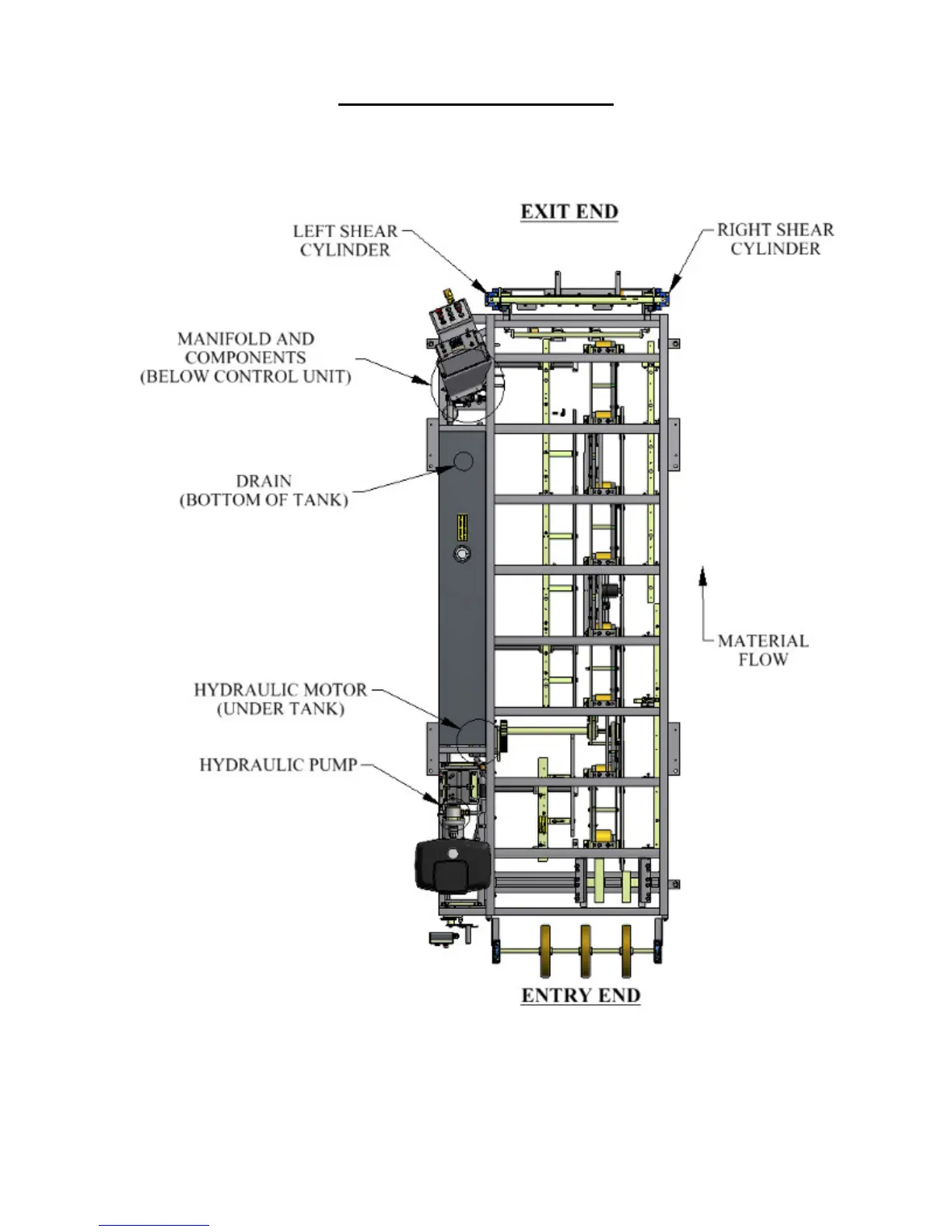 EXIT END

LEFT SHEAR CYLINDER

RIGHT SHEAR CYLINDER

MANIFOLD AND COMPONENTS (BELOW CONTROL UNIT)

DRAIN (BOTTOM OF TANK)

MATERIAL FLOW

HYDRAULIC MOTOR (UNDER TANK)

HYDRAULIC PUMP

ENTRY END