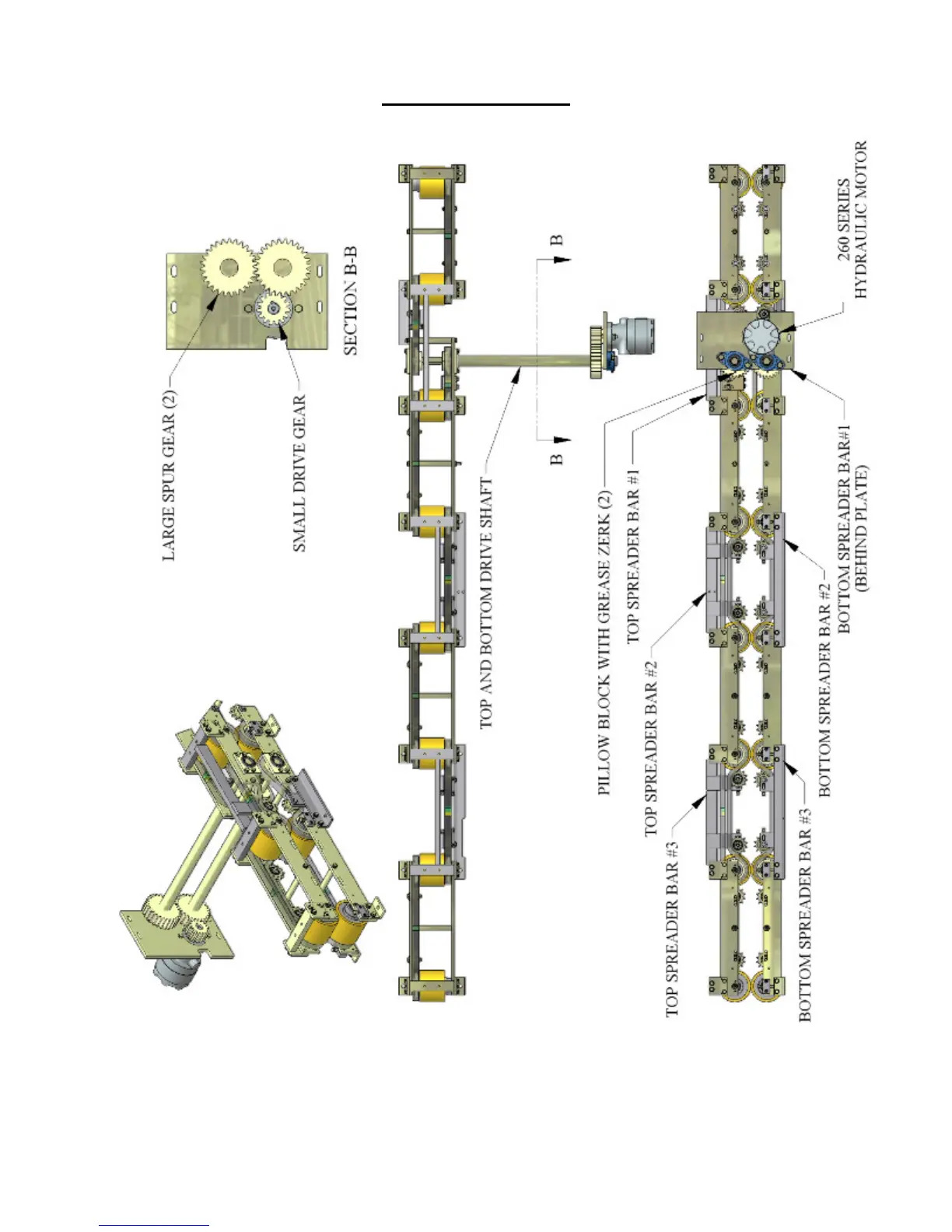 LARGE SPUR GEAR (2)

SMALL DRIVE GEAR

SECTION B-B

TOP AND BOTTOM DRIVE SHAFT

B

B

PILLOW BLOCK WITH GREASE ZERK (2)

TOP SPREADER BAR #1

TOP SPREADER BAR #2

TOP SPREADER BAR #3

260 SERIES HYDRAULIC MOTOR

BOTTOM SPREADER BAR#1 (BEHIND PLATE)

BOTTOM SPREADER BAR #2

BOTTOM SPREADER BAR #3