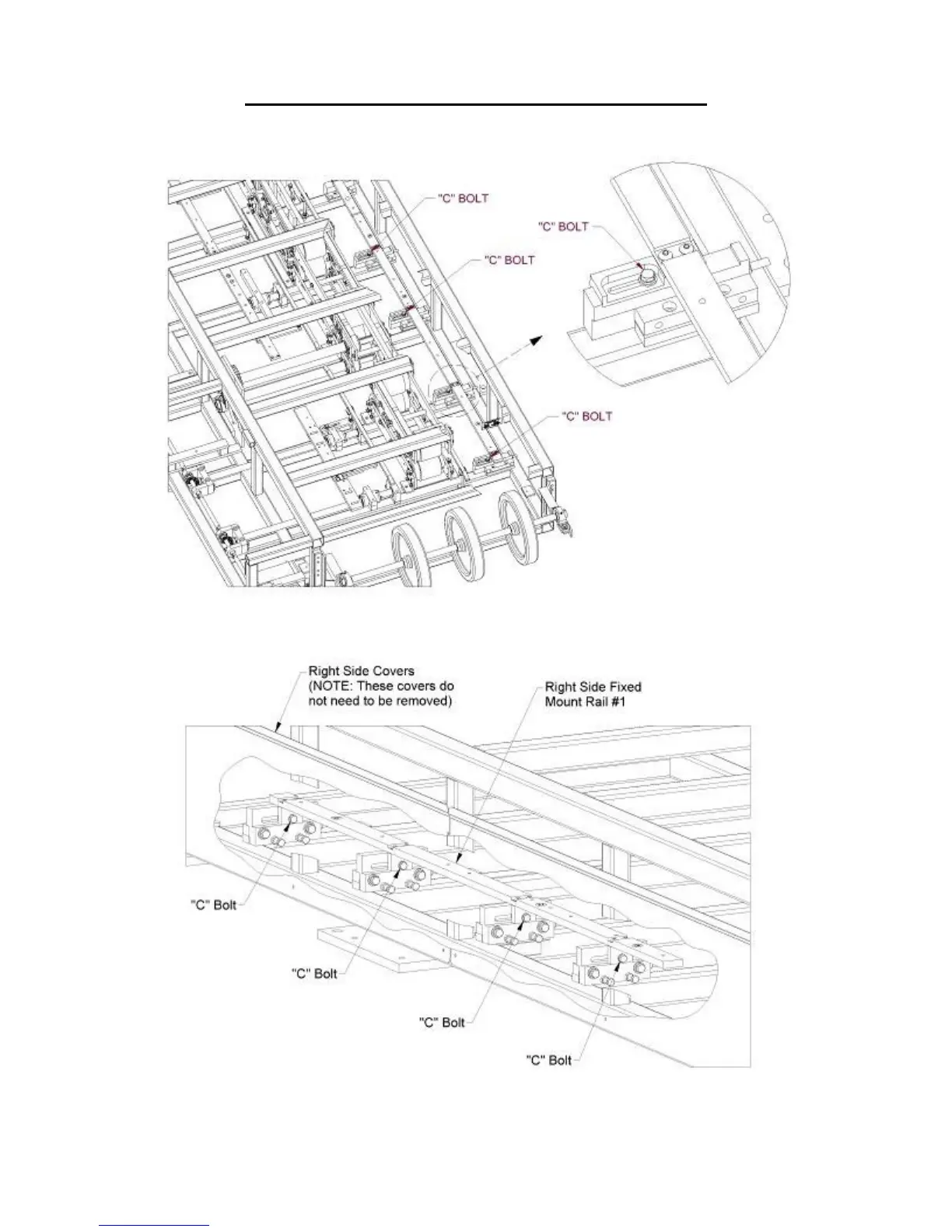 "C" BOLT

"C" BOLT

"C" BOLT

"C" BOLT

Right Side Covers (NOTE: These covers do not need to be removed)

Right Side Fixed Mount Rail #1

"C" Bolt

"C" Bolt

"C" Bolt

"C" Bolt