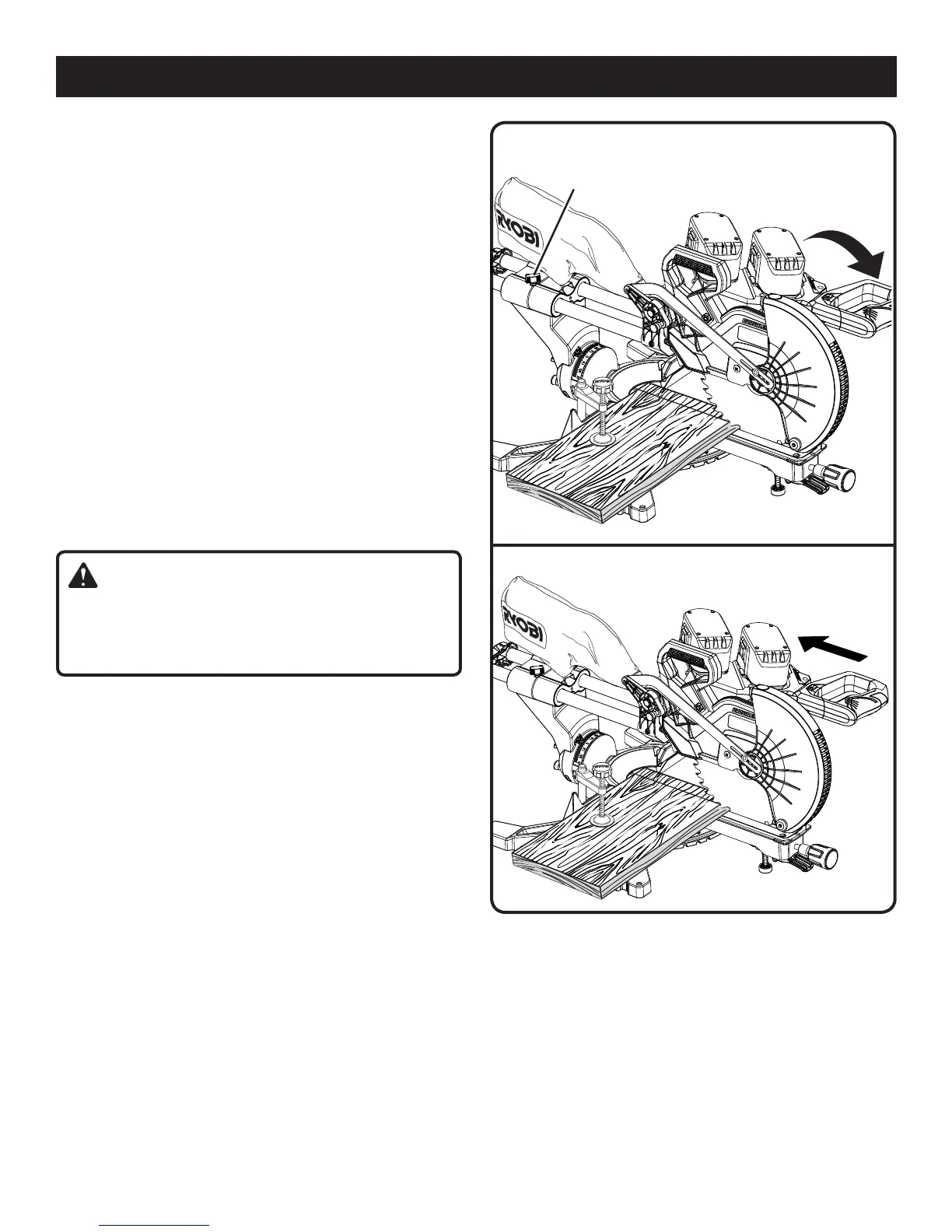 RYOBI

RYOBI