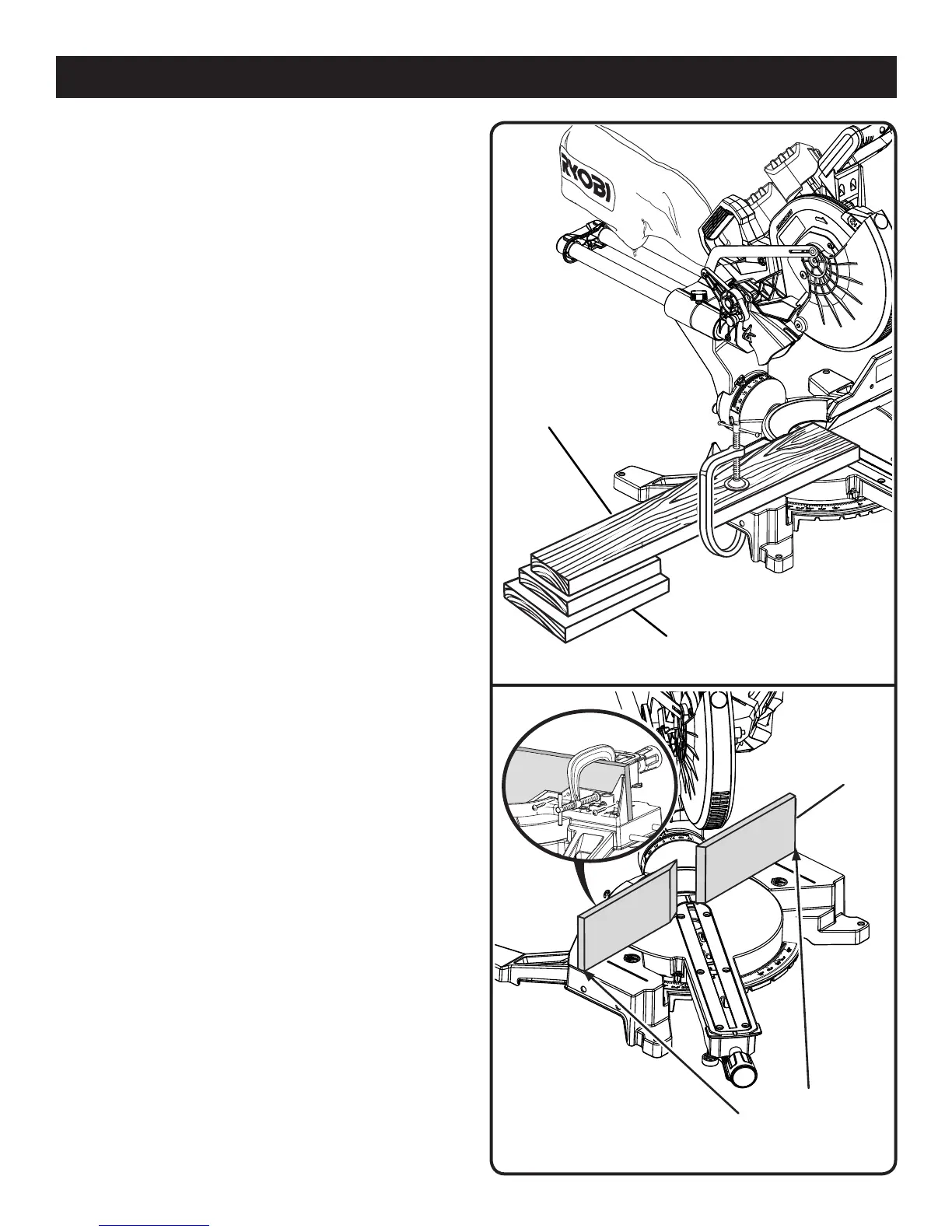 RYOBI