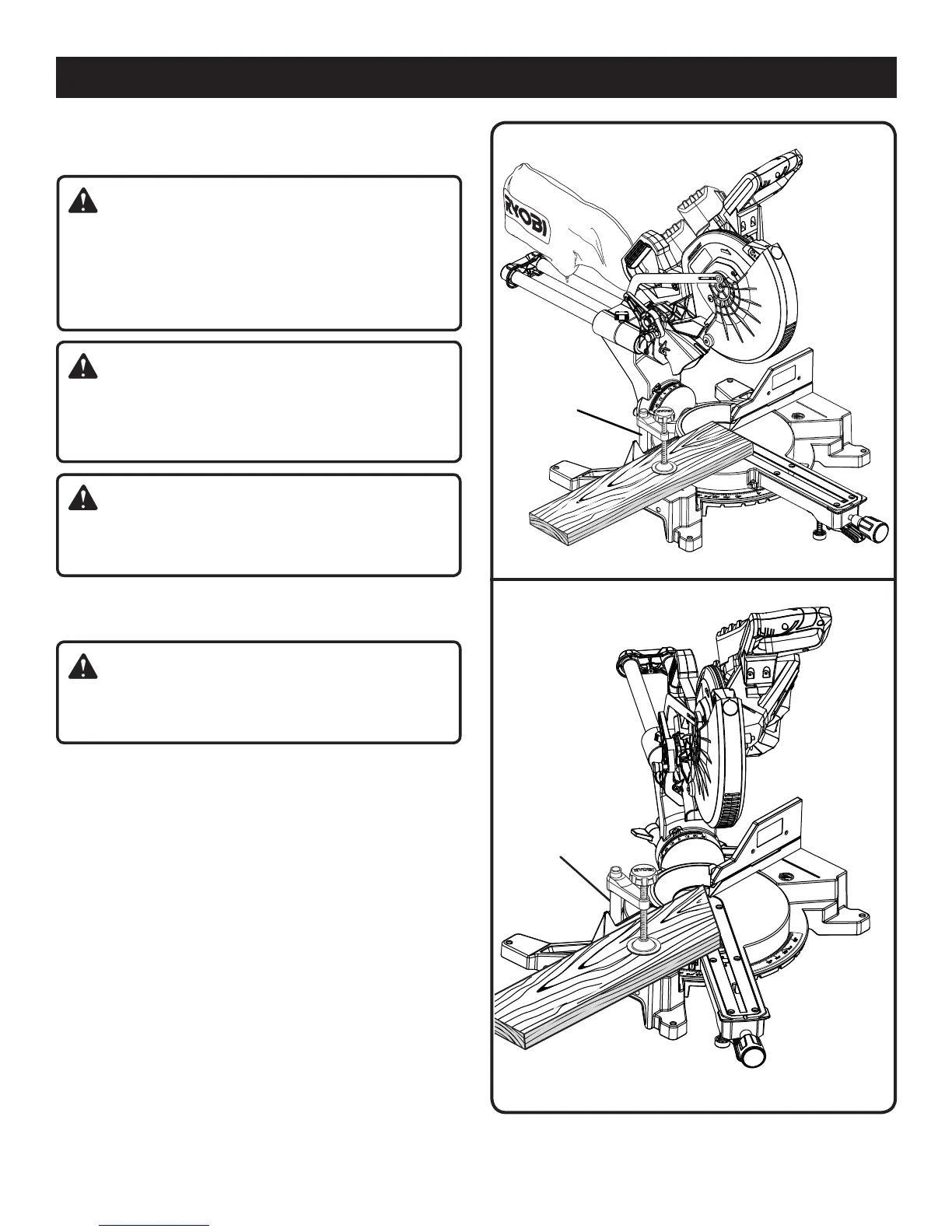 RYOBI