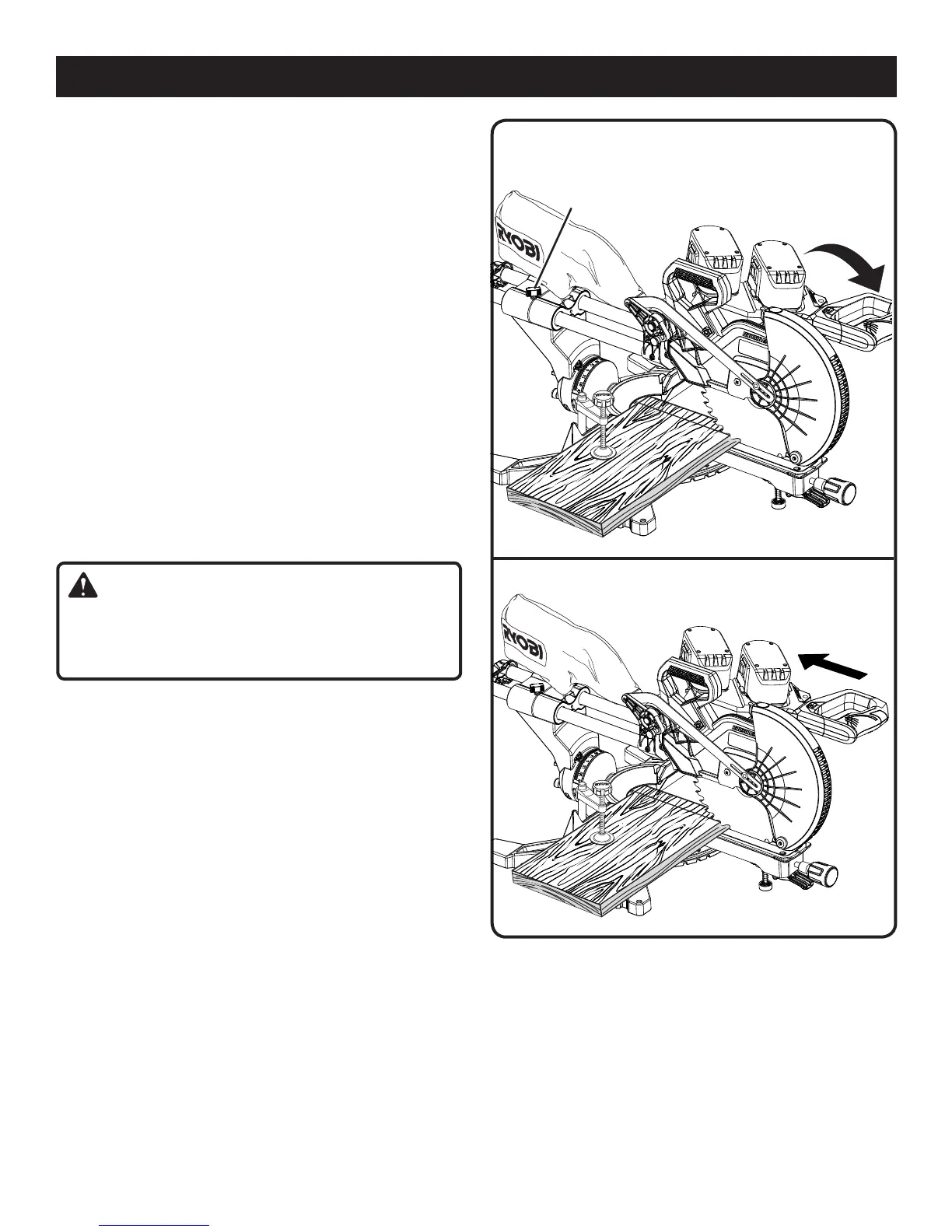 RYOBI

RYOBI