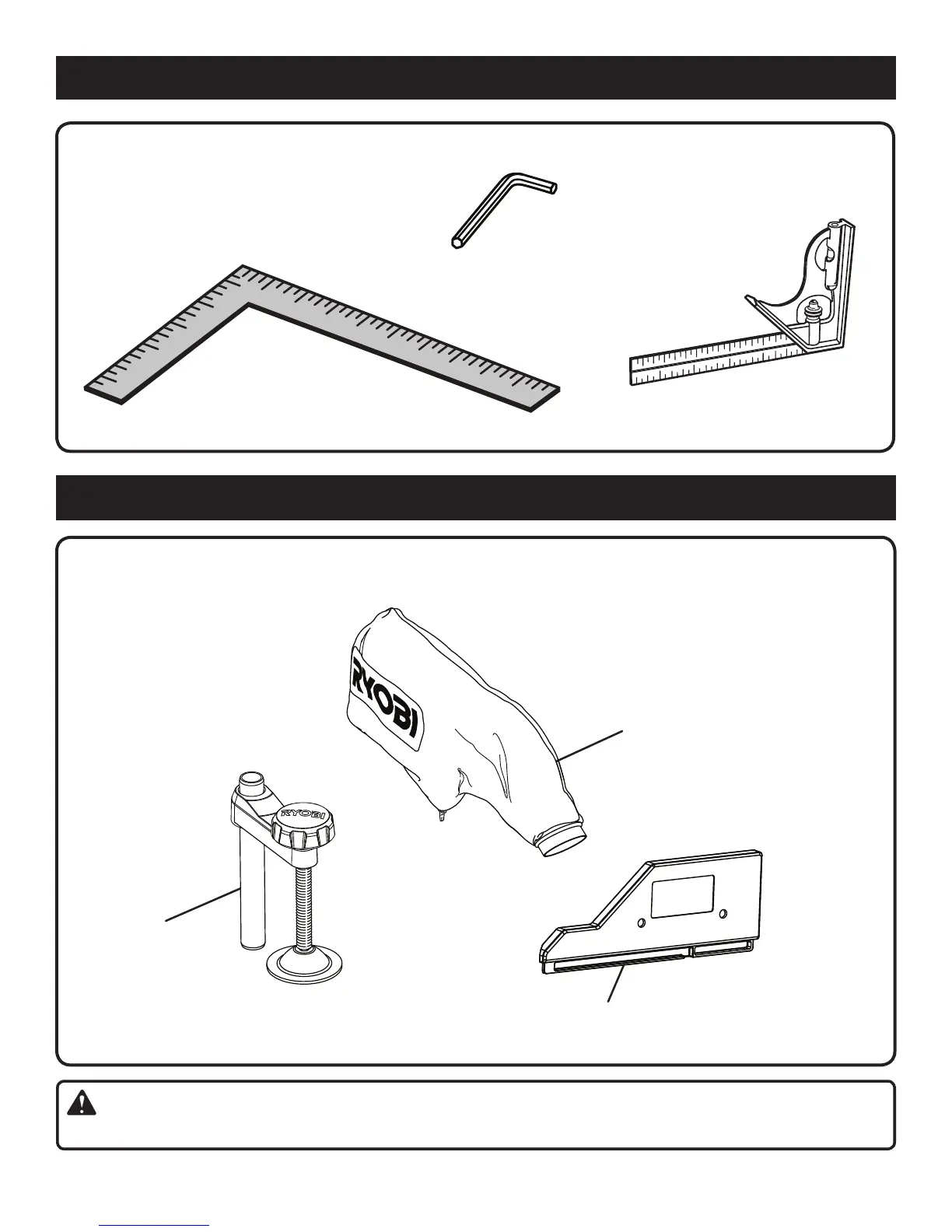 RYOBI

RYOBI