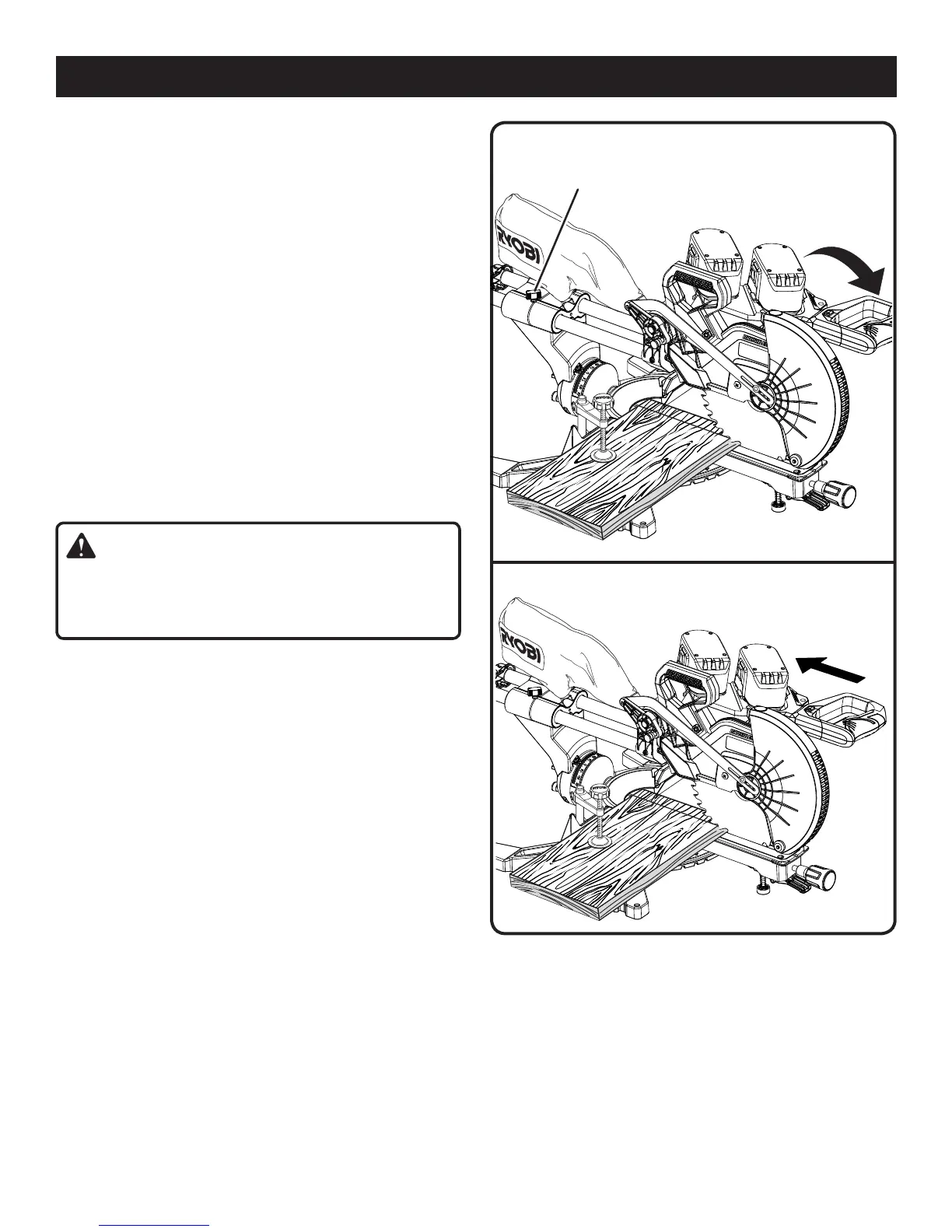 RYOBI

RYOBI