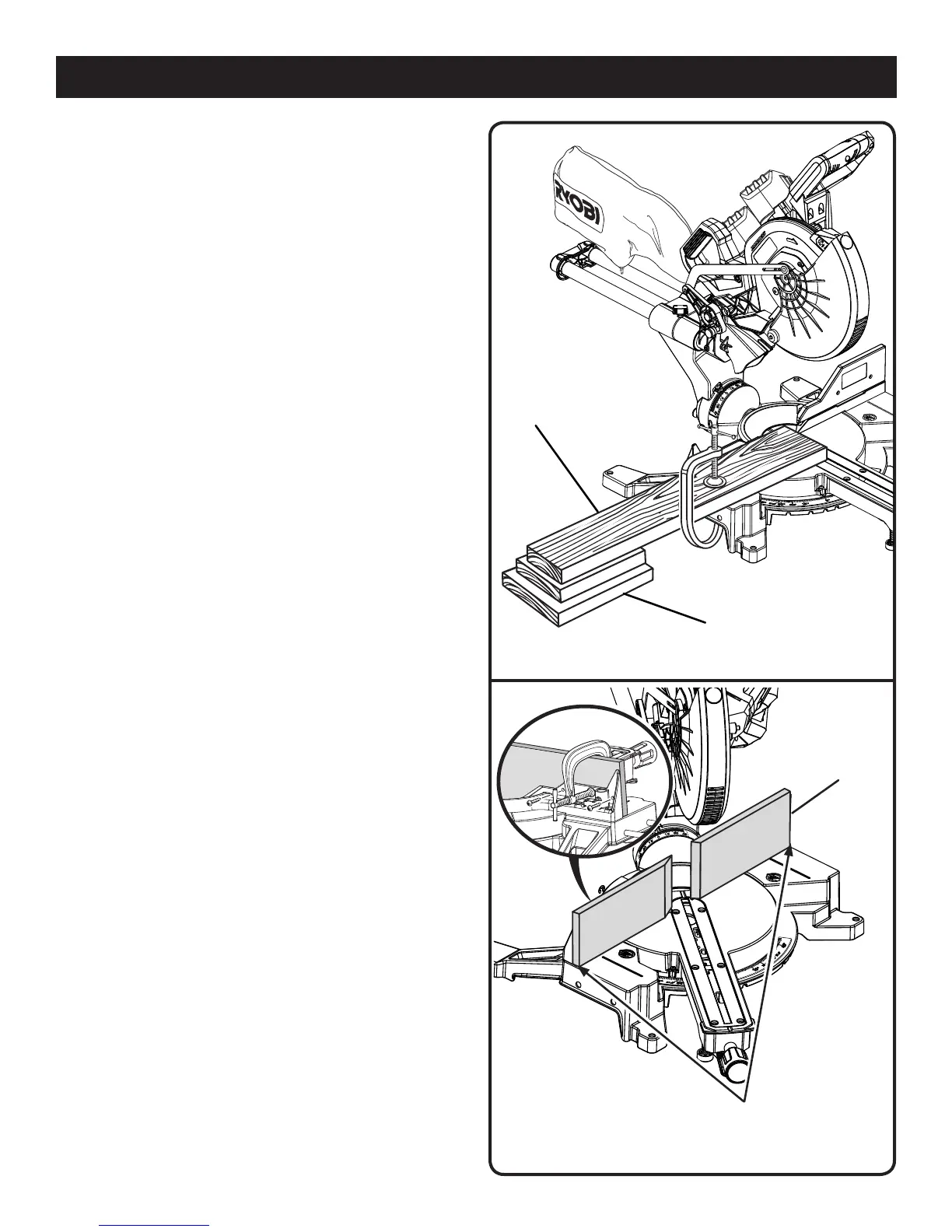 RYOBI