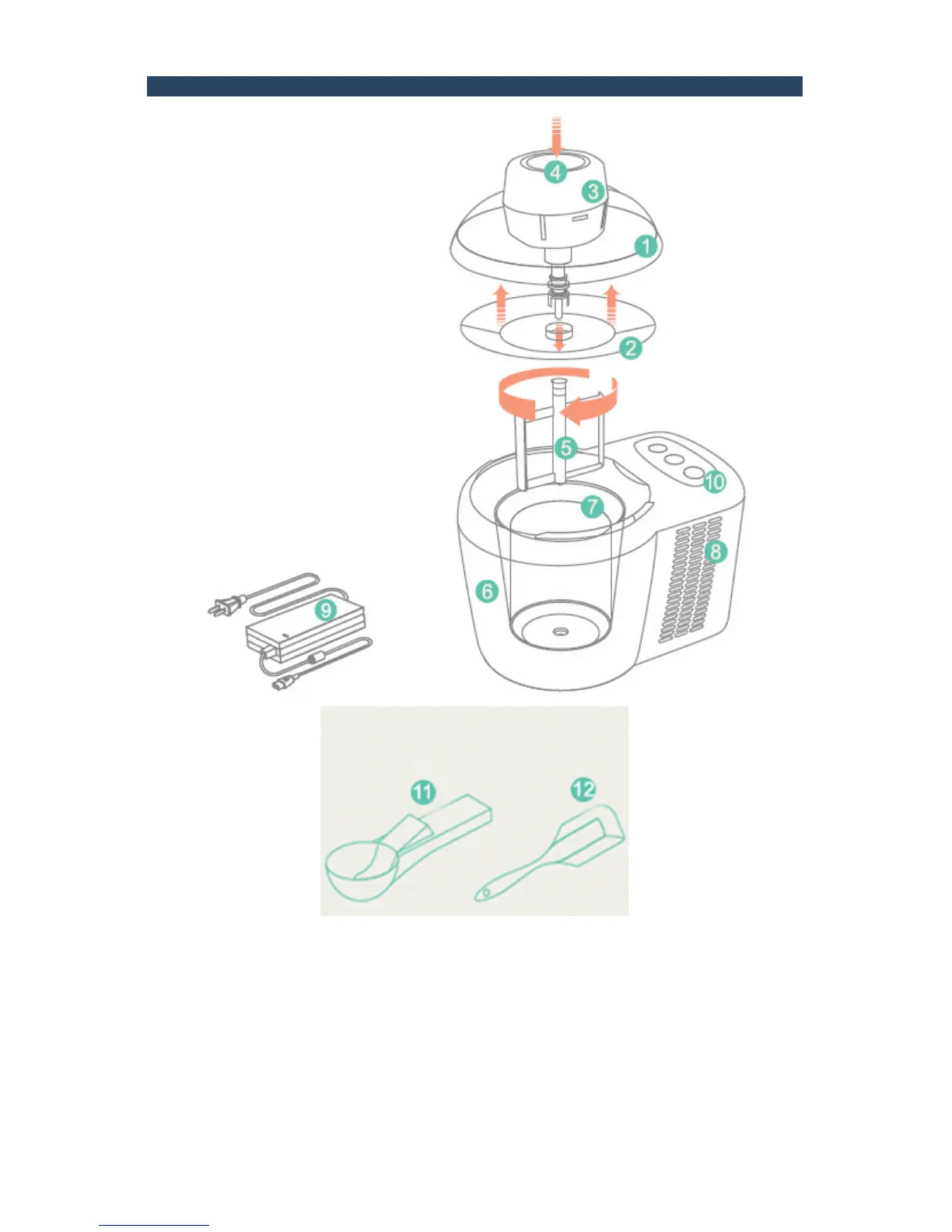 4
3
1
2
5
10
7
8
6
9
11
12