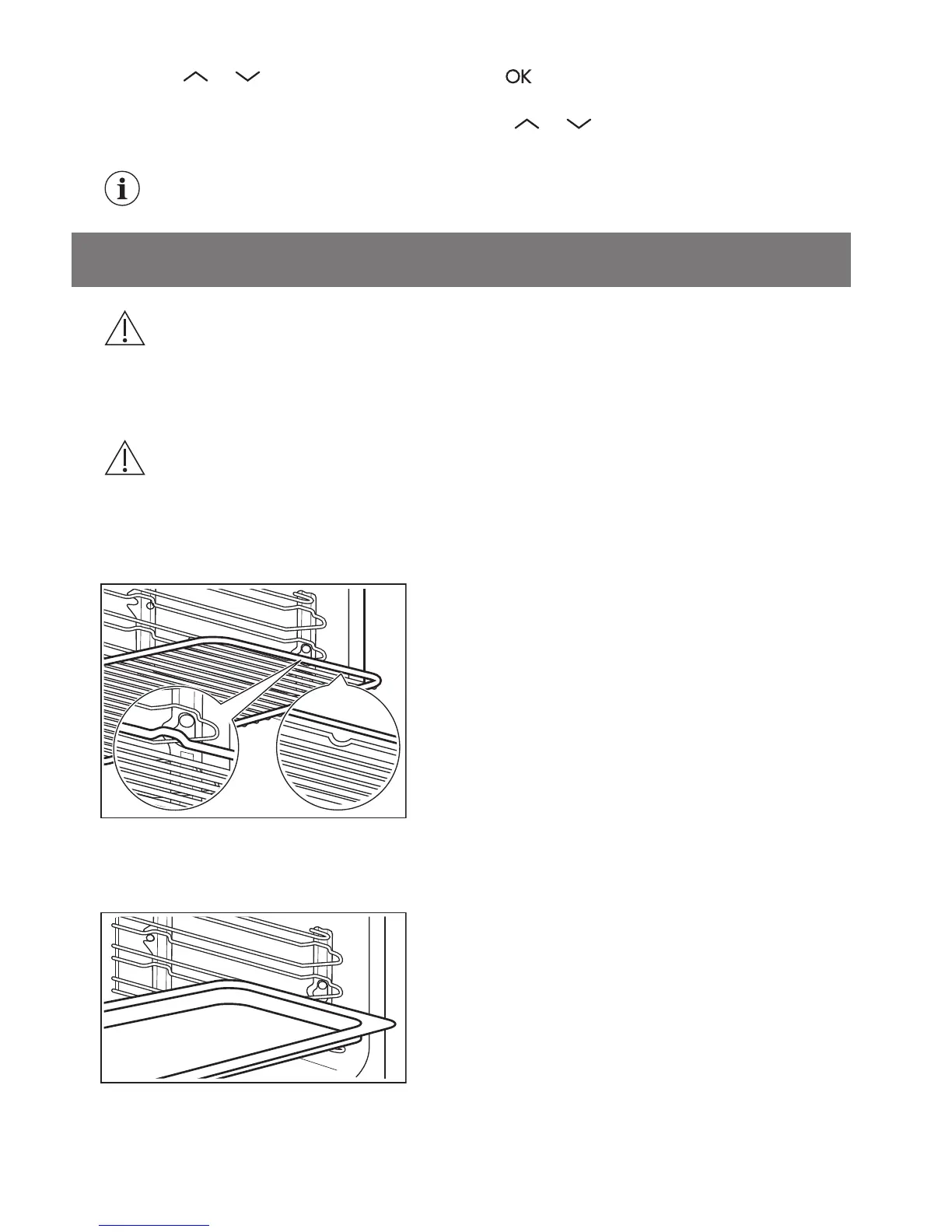 OK