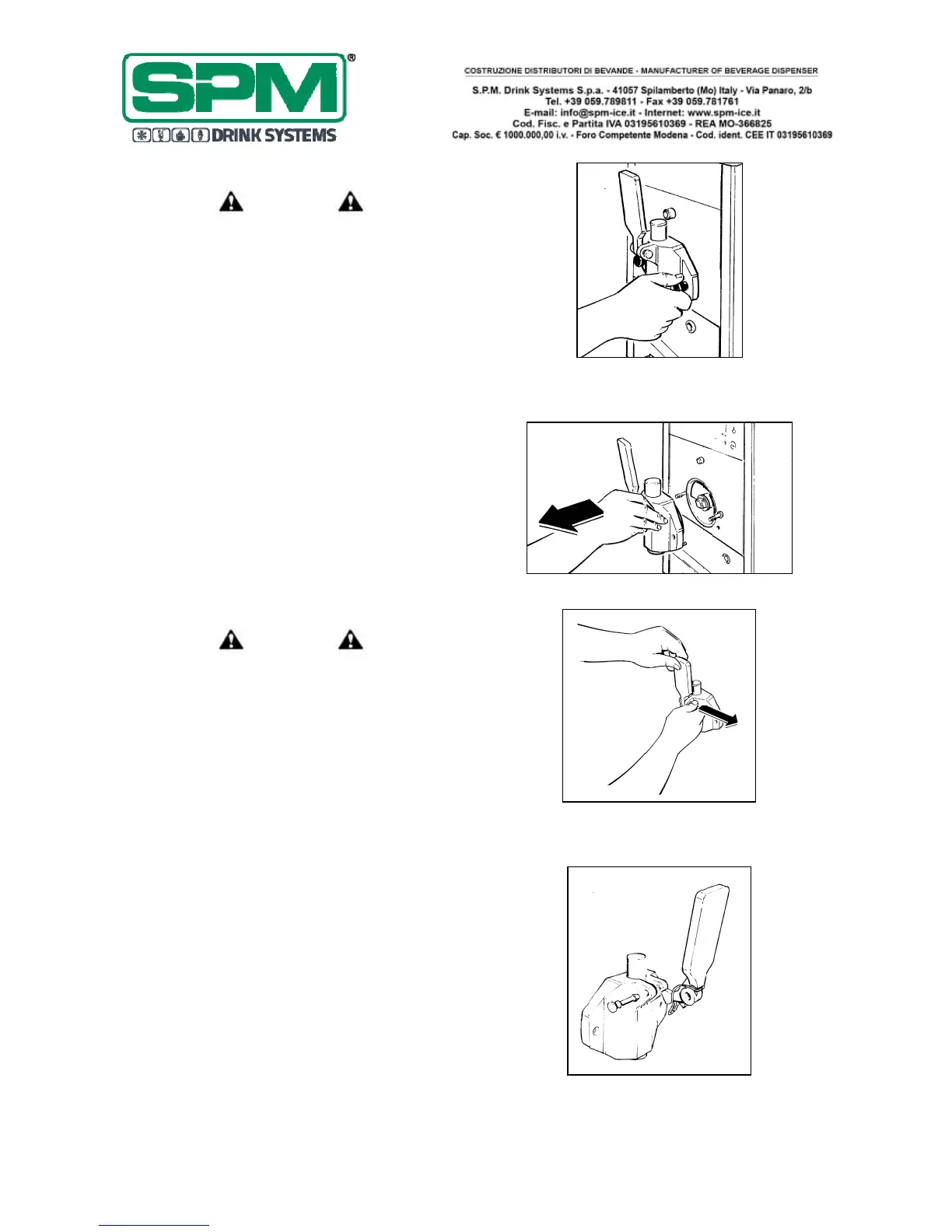 SPM®

DRINK SYSTEMS

COSTRUZIONE DISTRIBUTORI DI BEVANDE - MANUFACTURER OF BEVERAGE DISPENSER

S.P.M. Drink Systems S.p.a. - 41057 Spilamberto (Mo) Italy - Via Panaro, 2/b
Tel. +39 059.789811 - Fax +39 059.781761
E-mail: info@spm-ice.it - Internet: www.spm-ice.it
Cod. Fisc. e Partita IVA 03195610369 - REA MO-366825
Cap. Soc. € 1000.000,00 i.v. - Foro Competente Modena - Cod. ident. CEE IT 03195610369