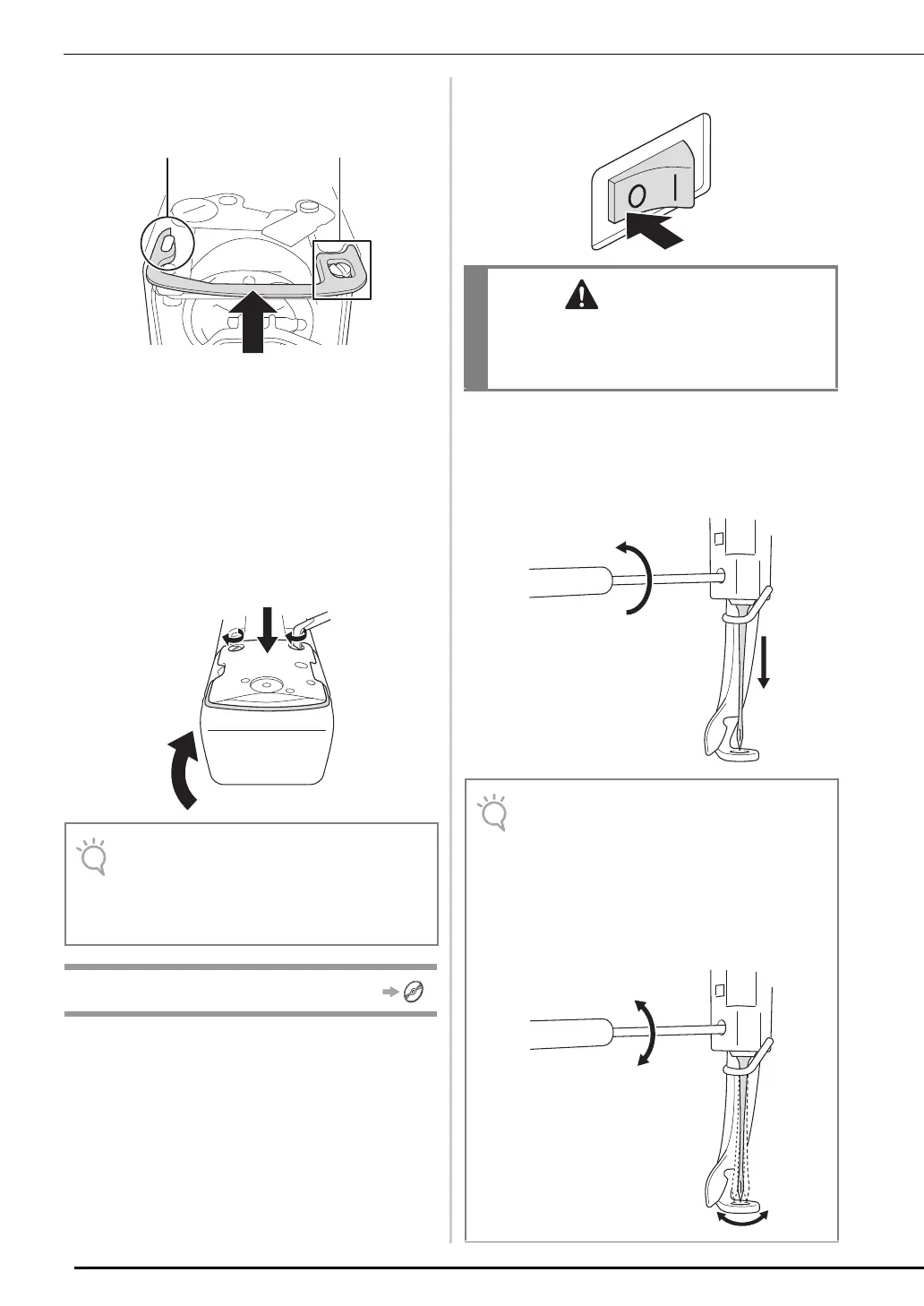 O I