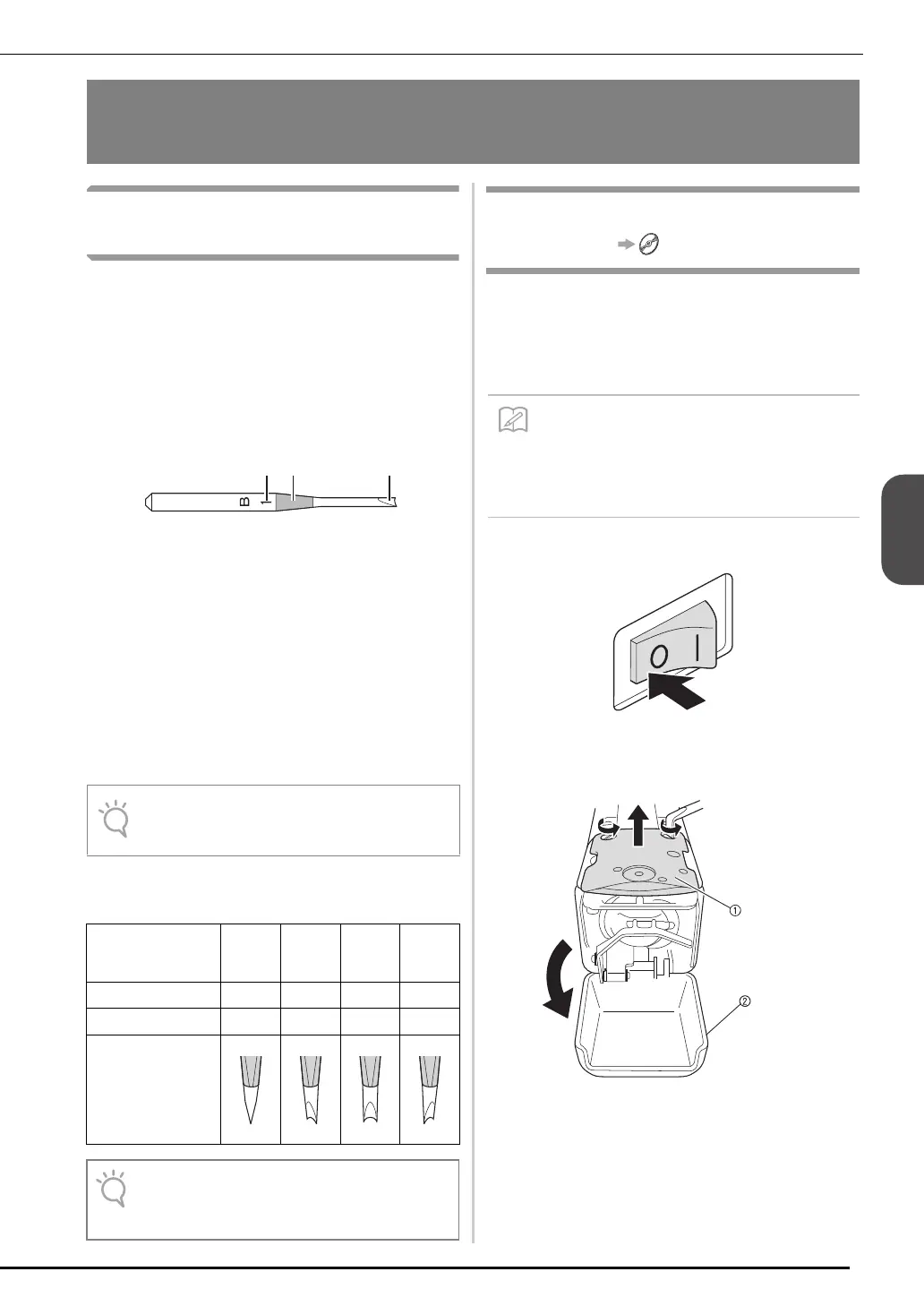 B

0 I

①

②