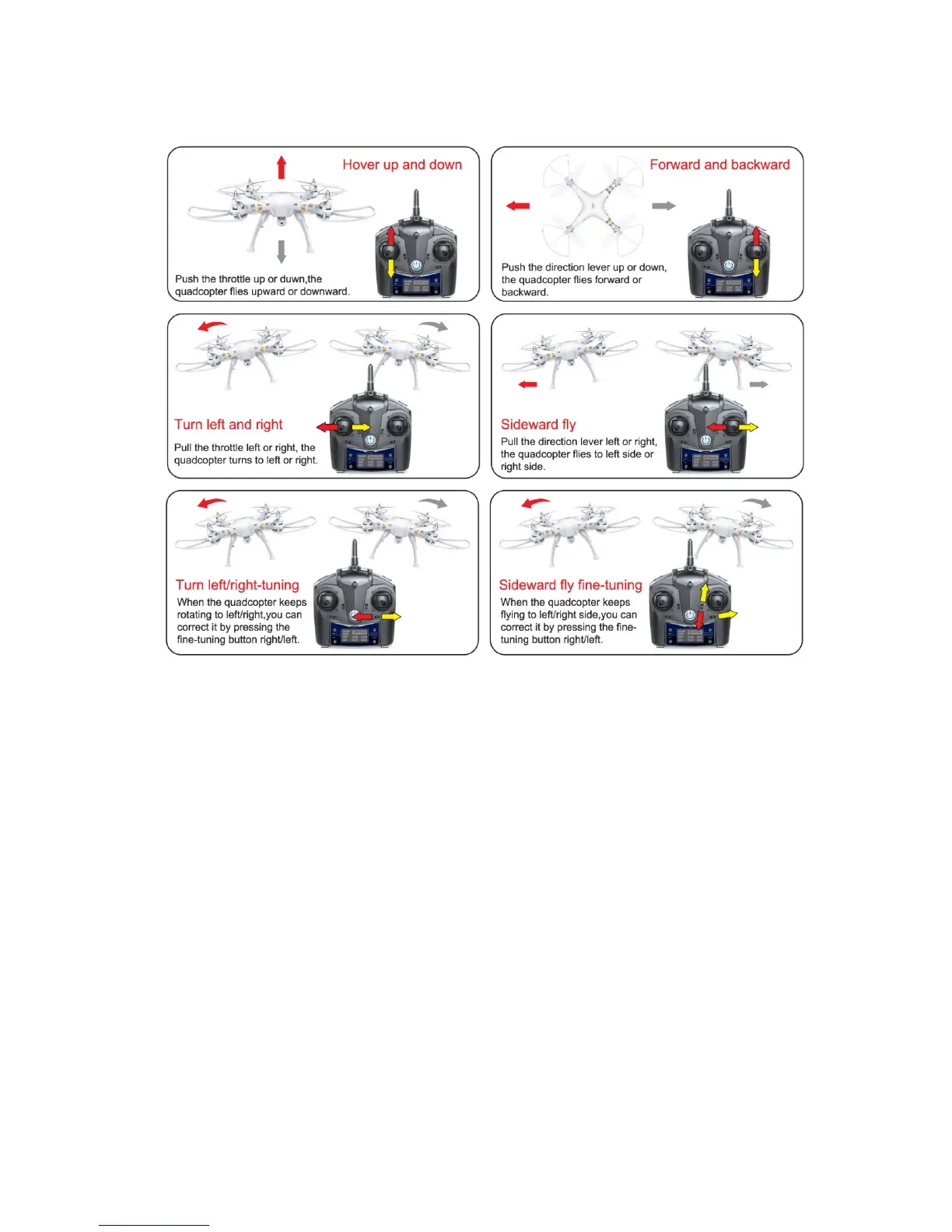 Hover up and down

Push the throttle up or duwn,the quadcopter flies upward or downward.

Forward and backward

Push the direction lever up or down, the quadcopter flies forward or backward.

Turn left and right

Pull the throttle left or right, the quadcopter turns to left or right.

Sideward fly

Pull the direction lever left or right, the quadcopter flies to left side or right side.

Turn left/right-tuning

When the quadcopter keeps rotating to left/right,you can correct it by pressing the fine-tuning button right/left.

Sideward fly fine-tuning

When the quadcopter keeps flying to left/right side,you can correct it by pressing the fine-tuning button right/left.