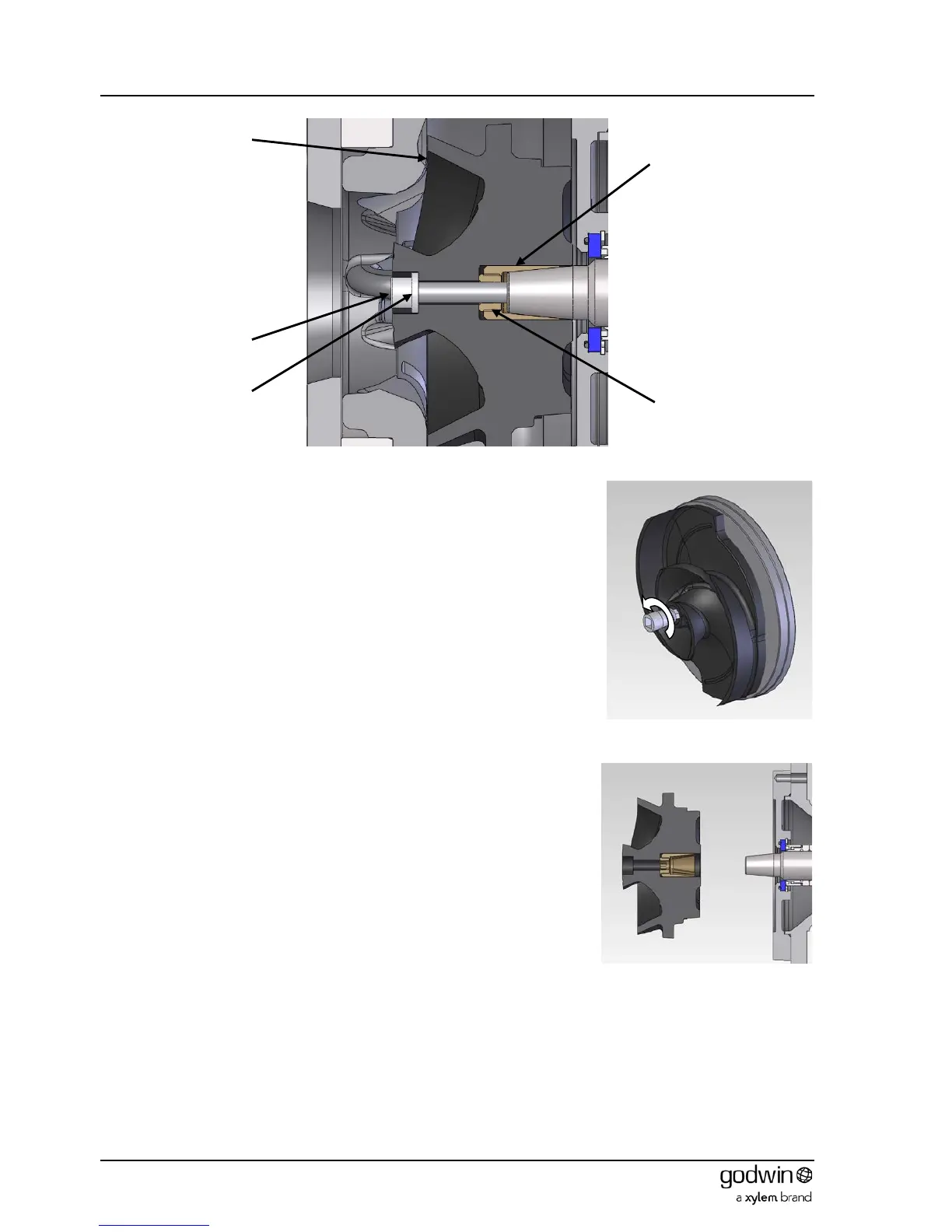 godwin
a xylem brand