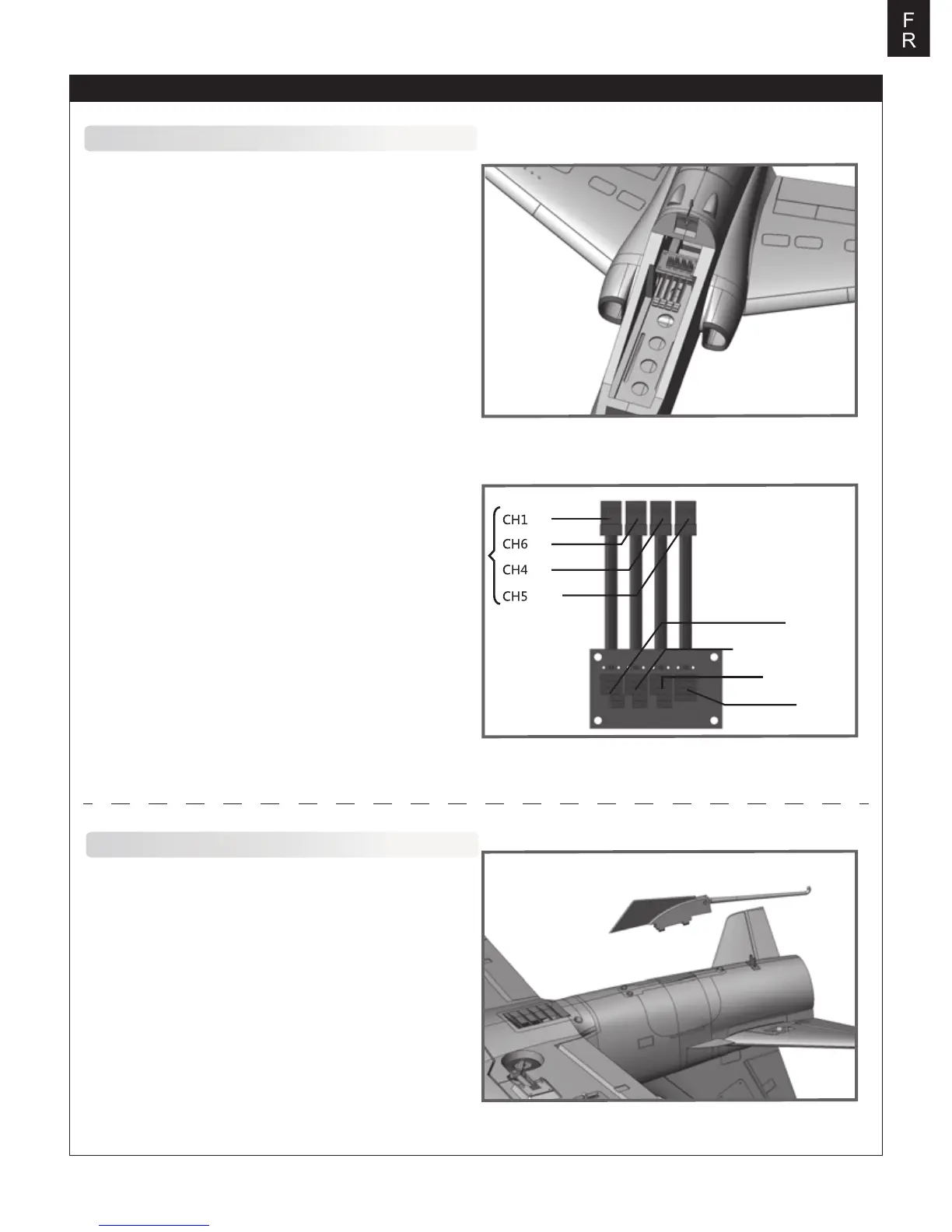 F
R

CH1
CH6
CH4
CH5