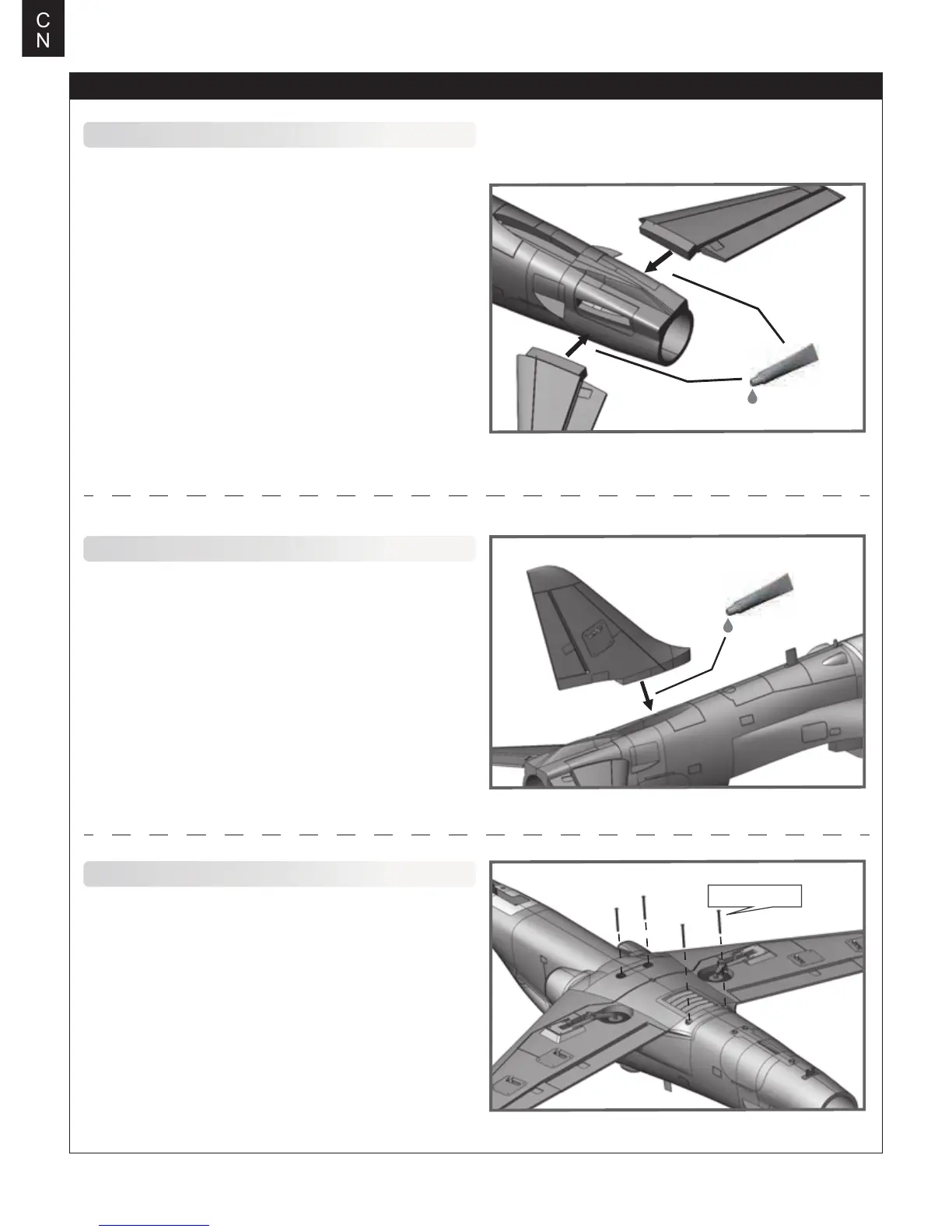 C
N