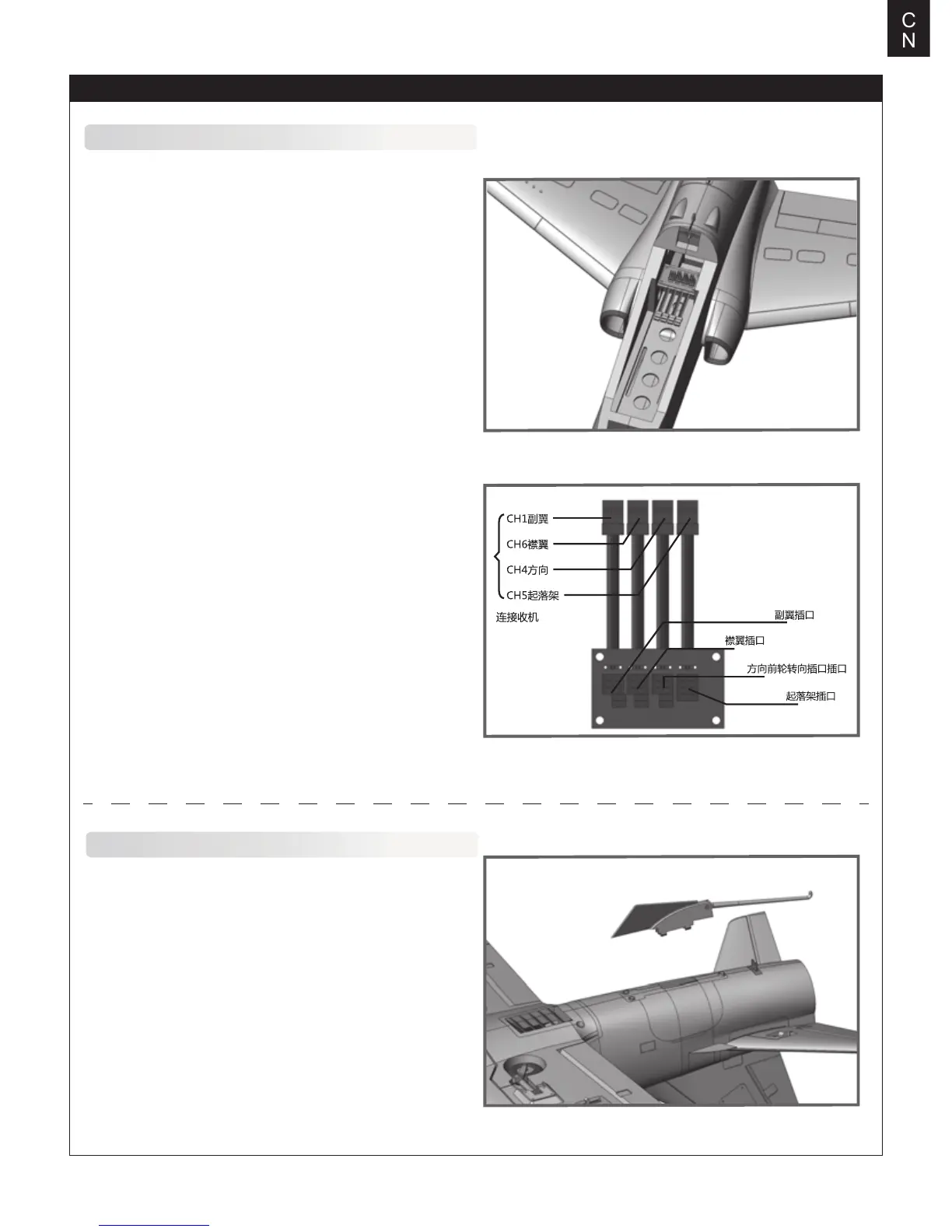 C
N

CH1副翼
CH6襟翼
CH4方向
CH5起落架
连接收机
副翼插口
襟翼插口
方向前轮转向插口插口
起落架插口