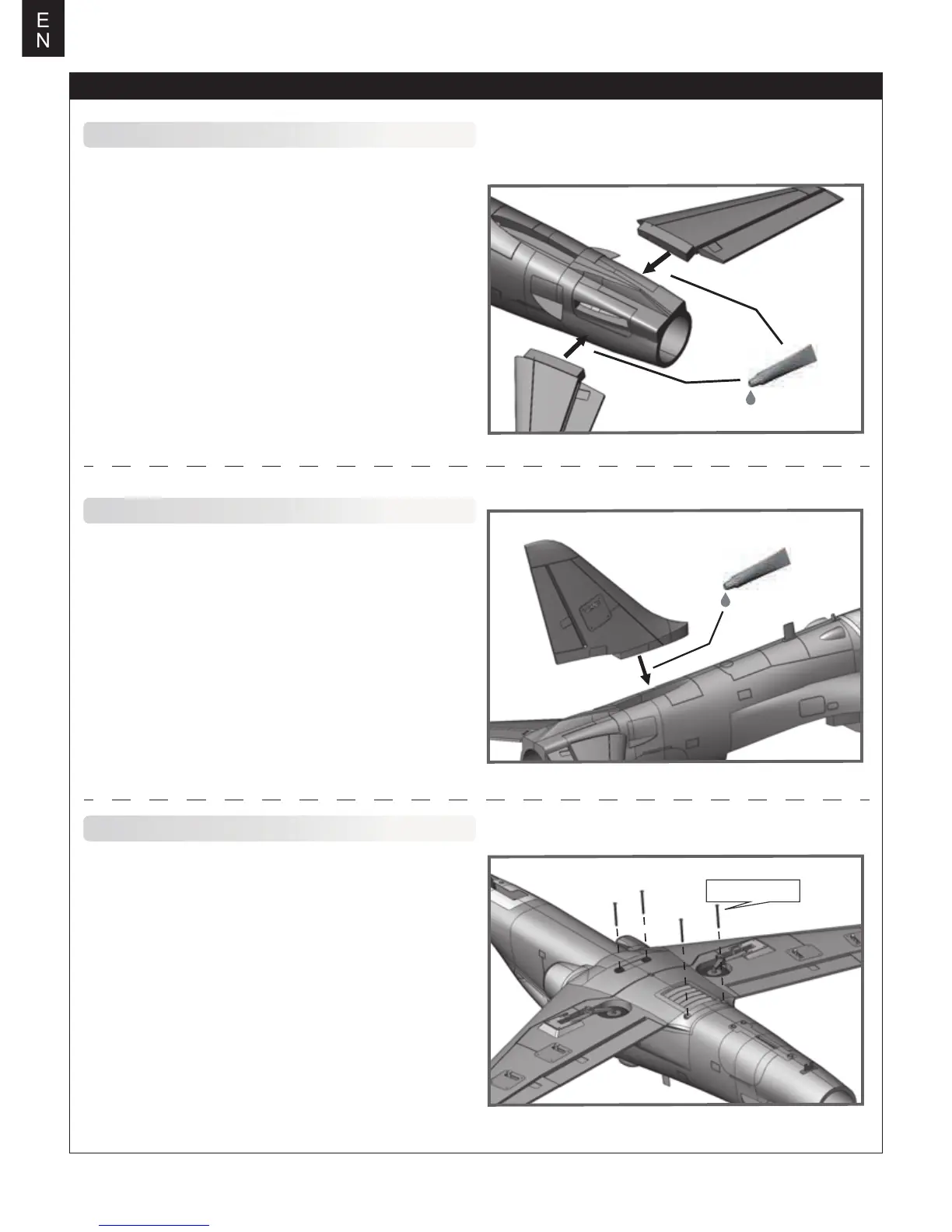 E
N