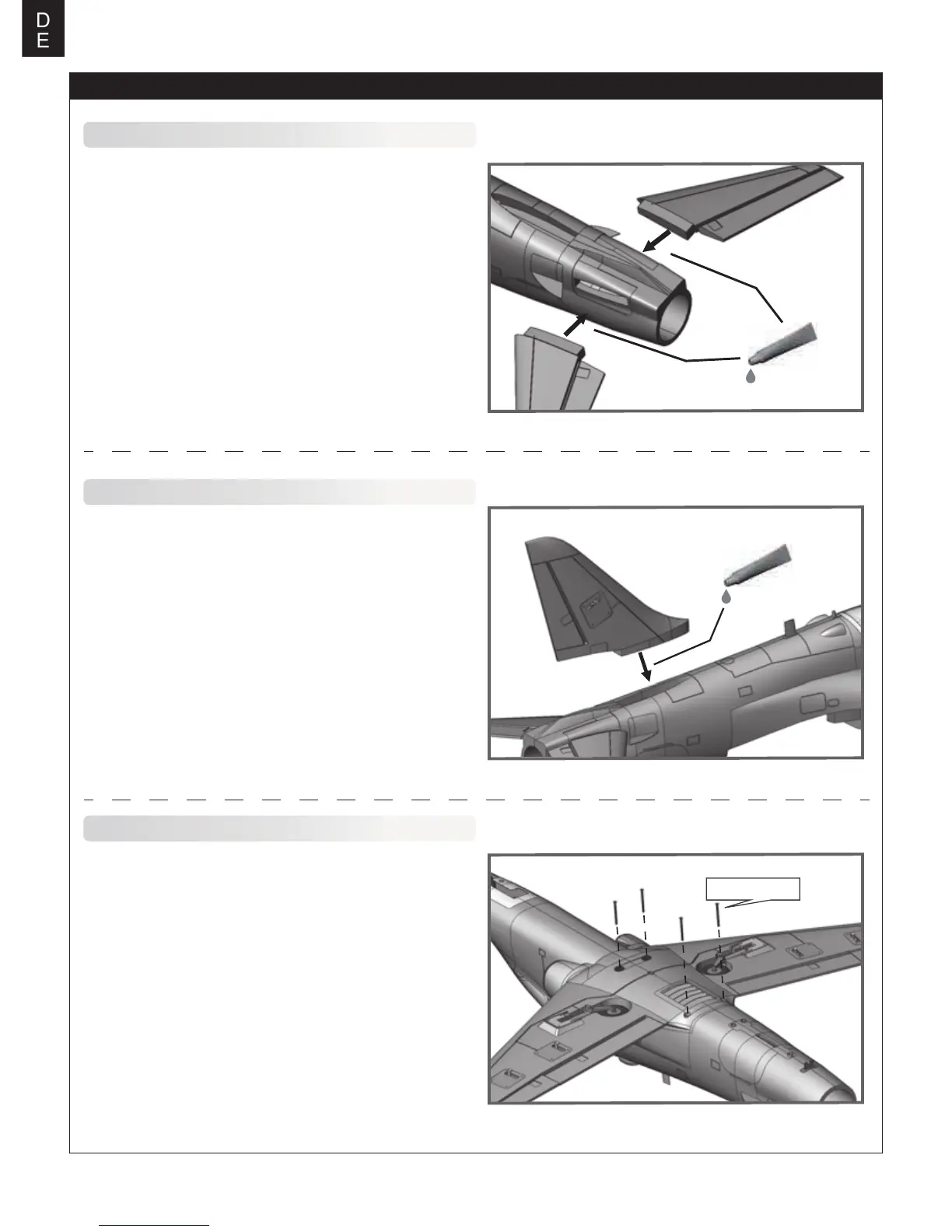 D
E