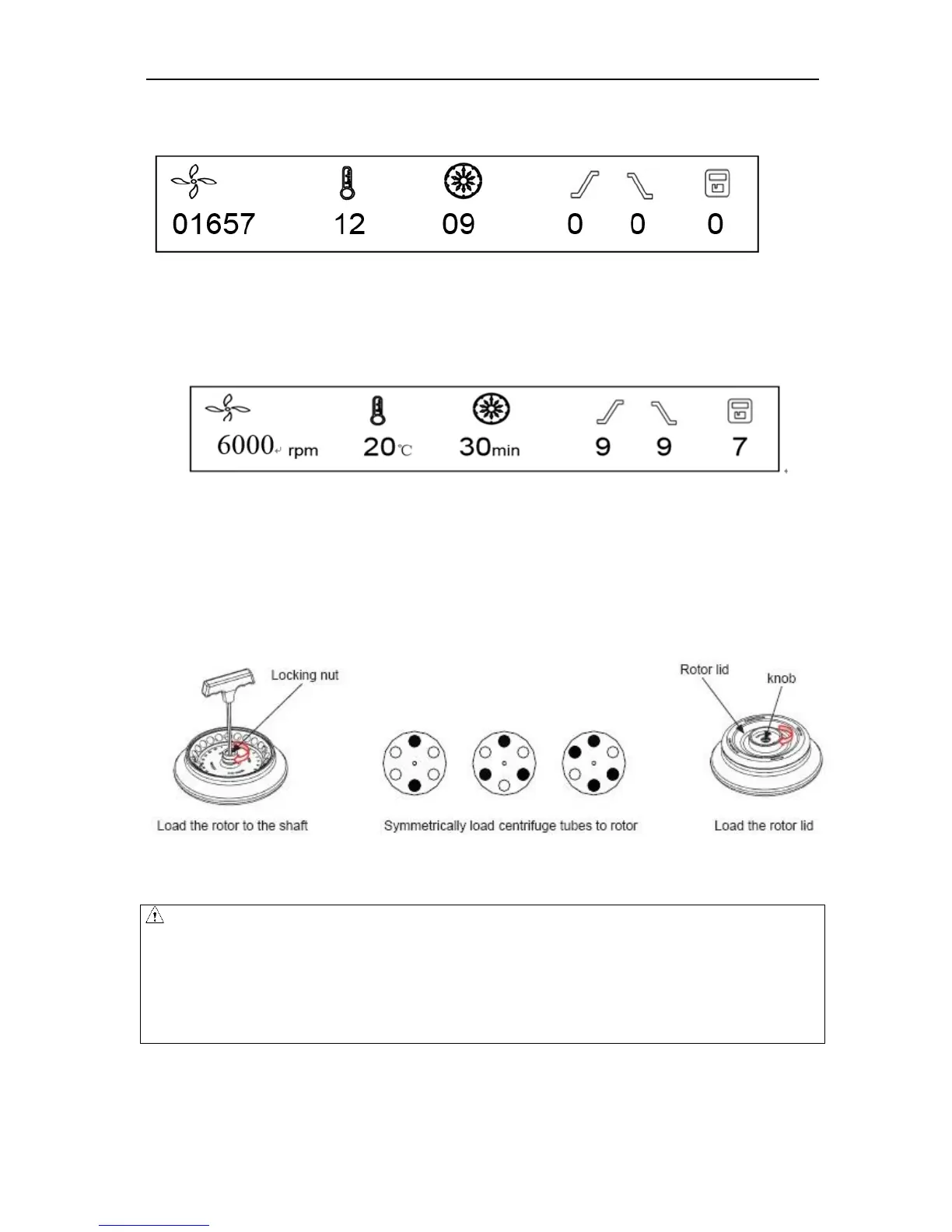 01657 12 09 0 0 0

6000 rpm 20℃ 30min 9 9 7

Locking nut

Load the rotor to the shaft

Symmetrically load centrifuge tubes to rotor

Rotor lid

knob

Load the rotor lid