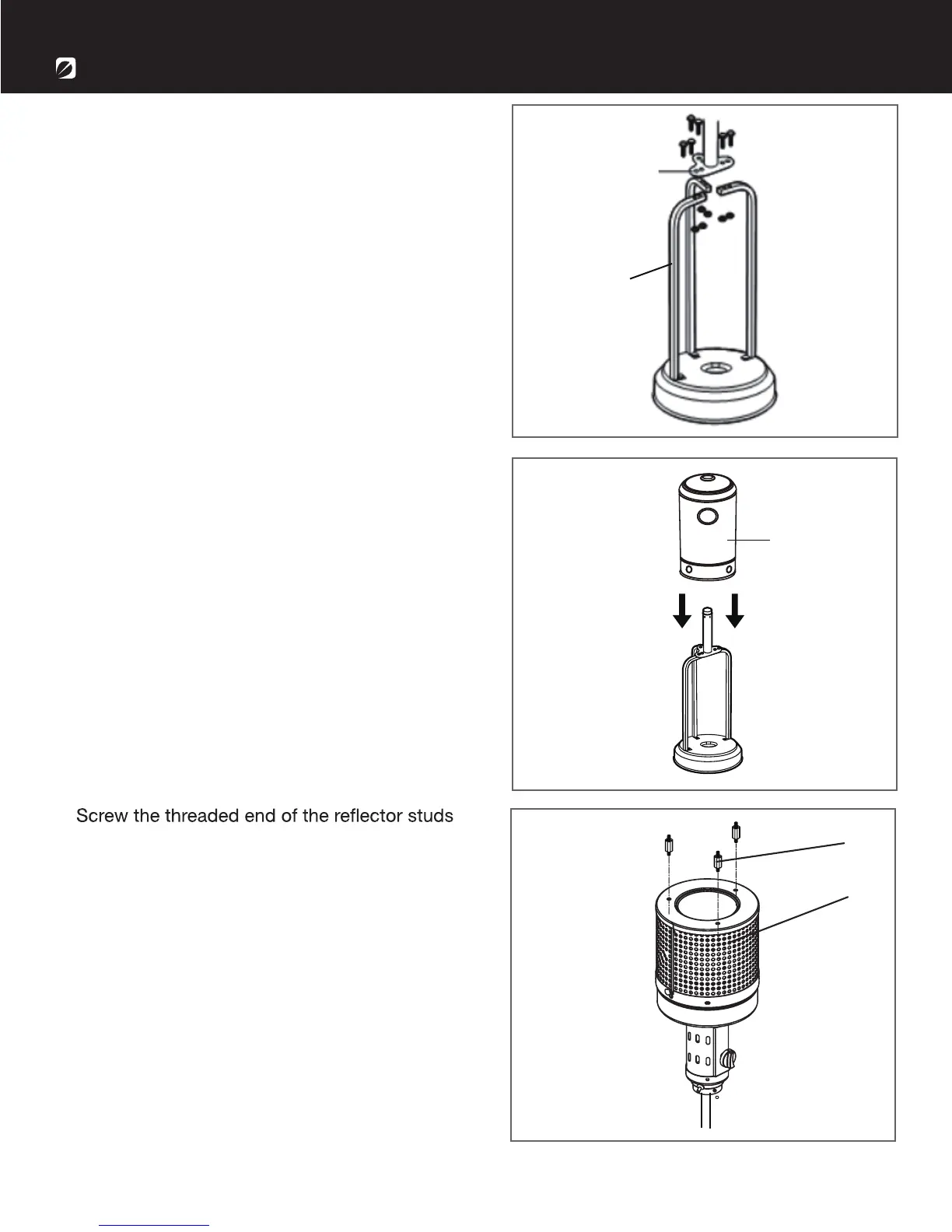 Screw the threaded end of the reflector studs