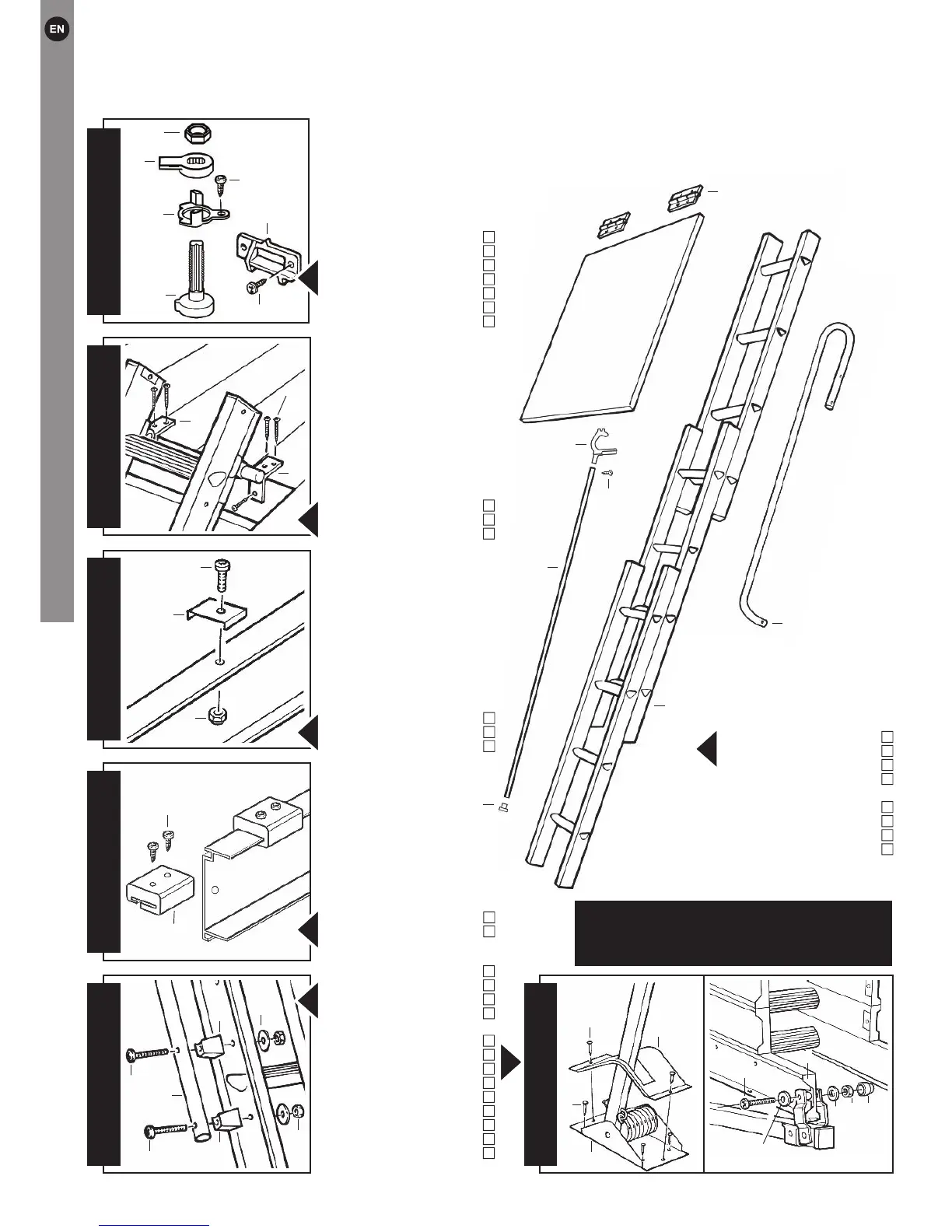 EN