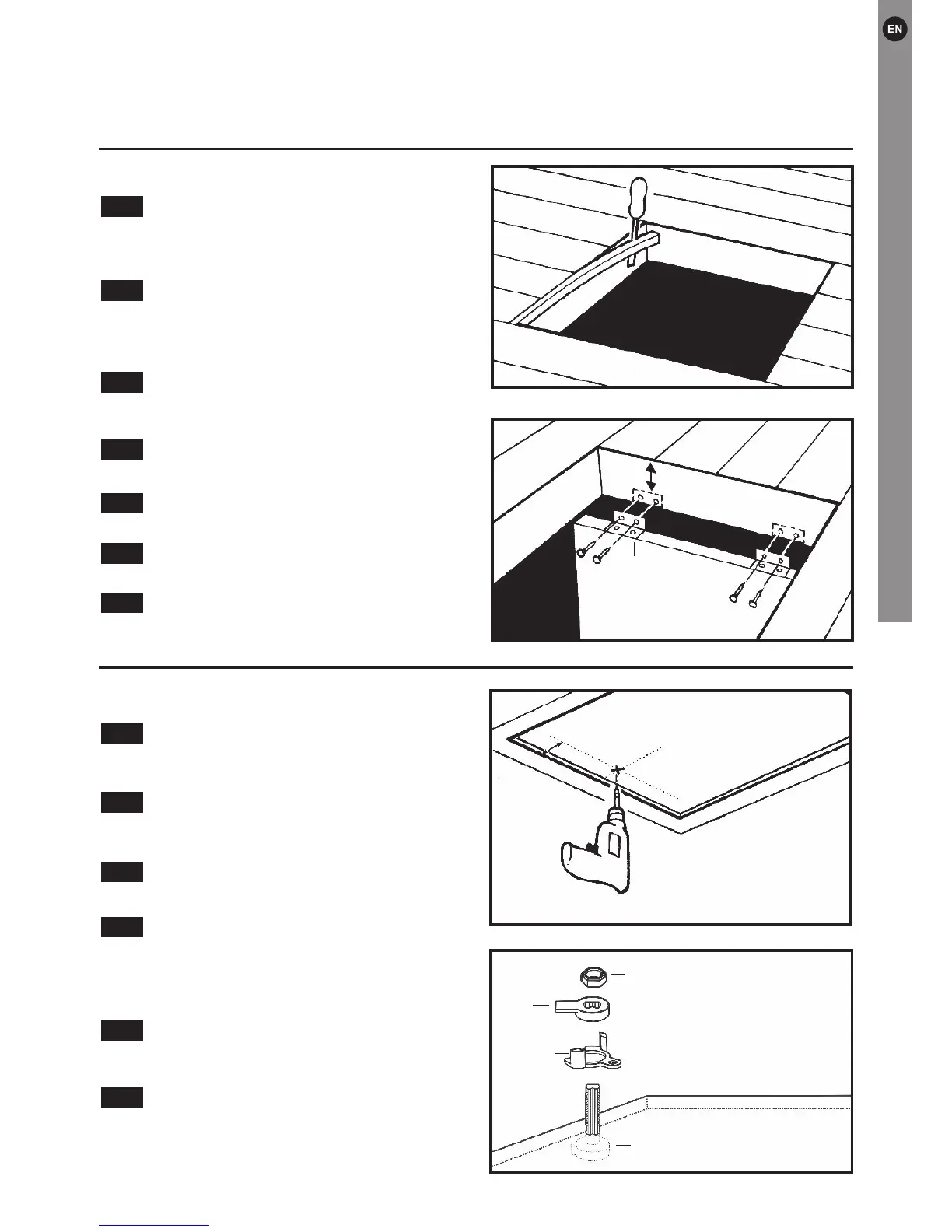 EN