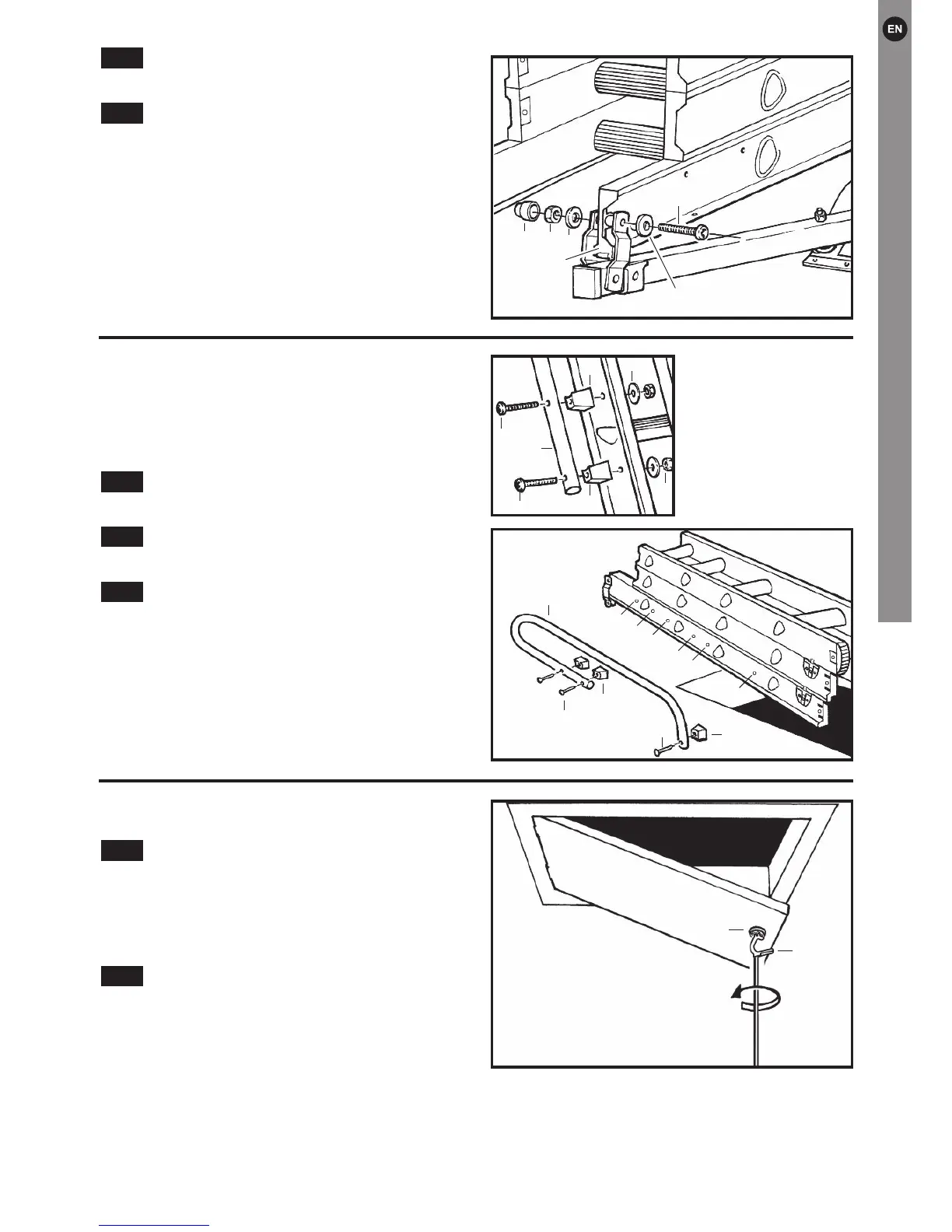 EN