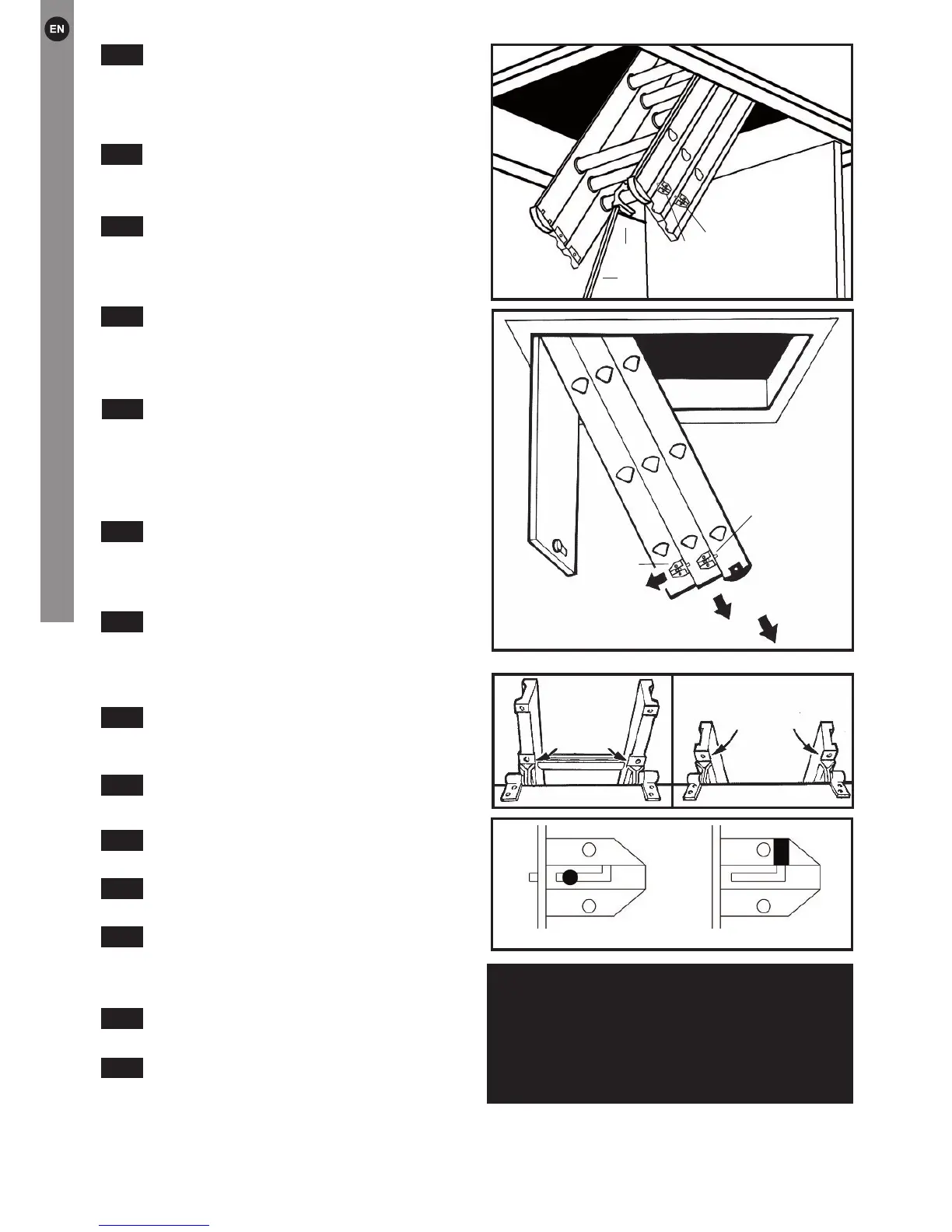 EN