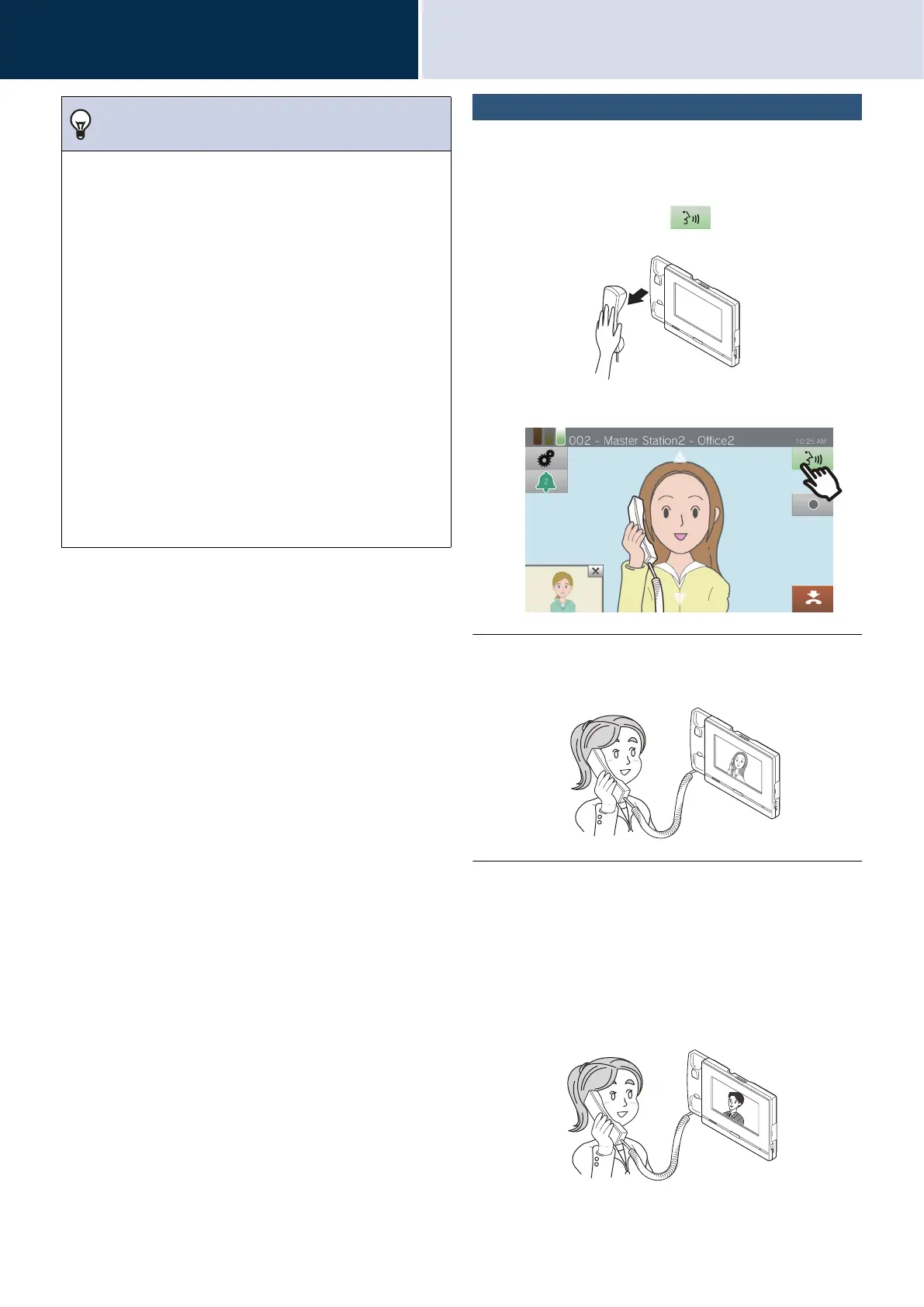 002 - Master Station2 - Office2

10:25 AM

2