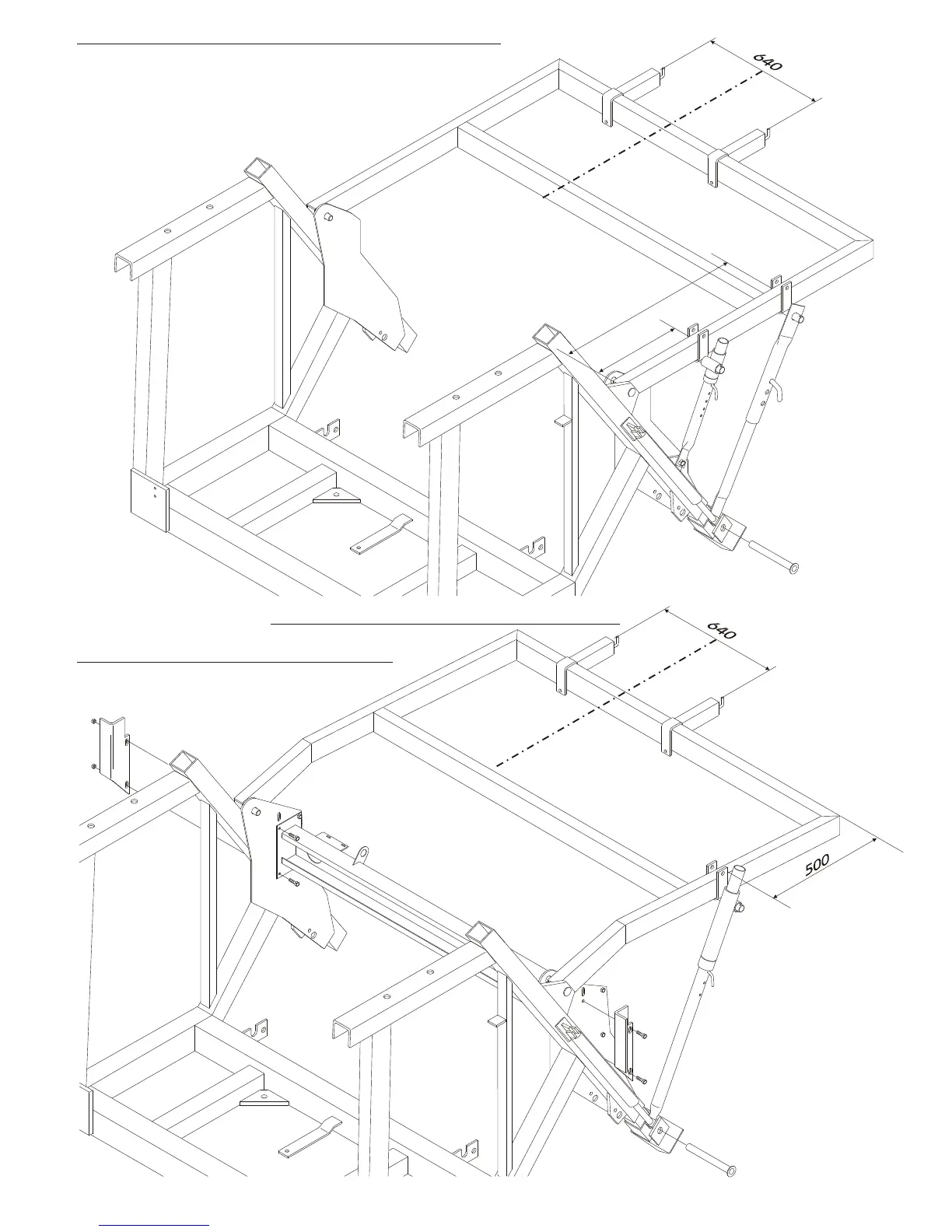 640

640

500