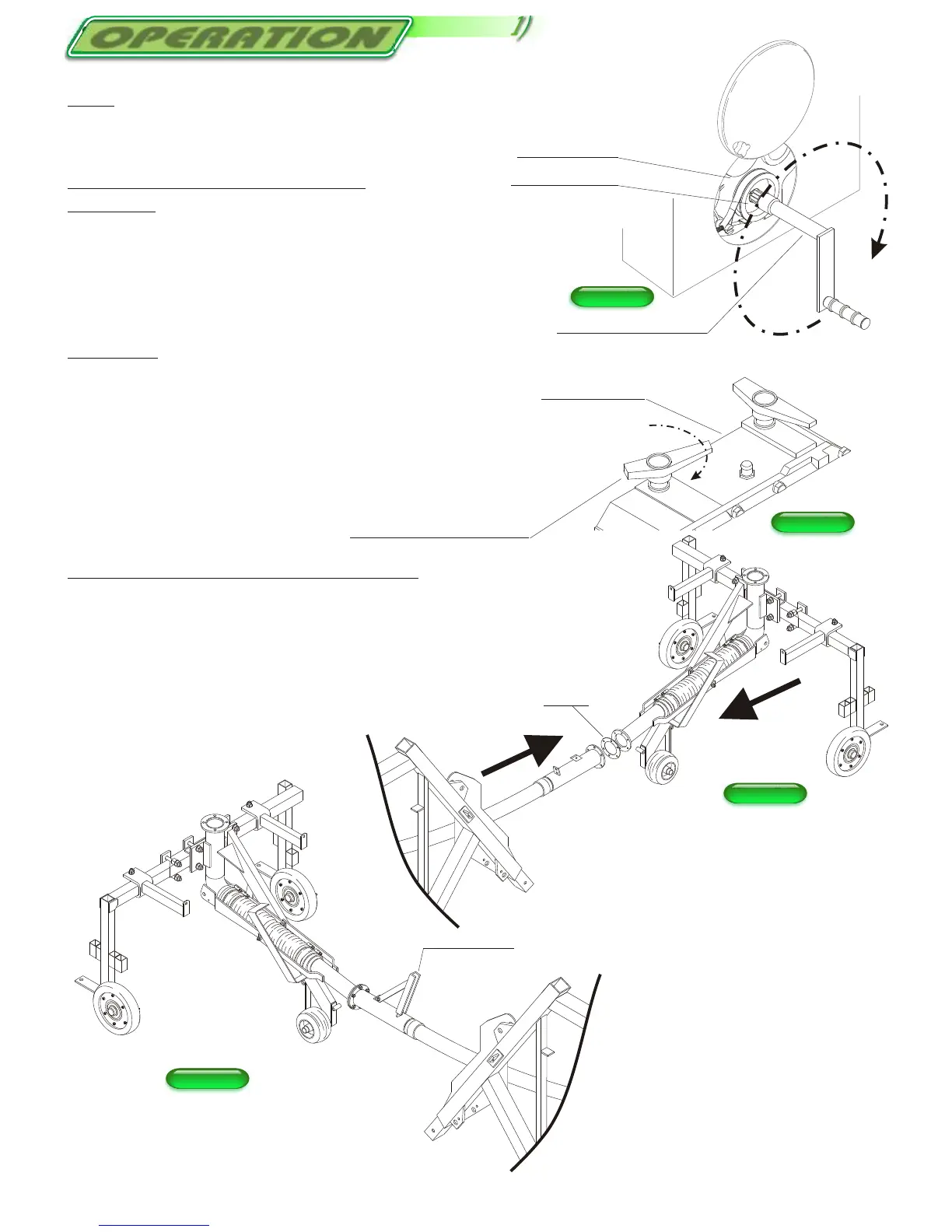 OPERATION

1)