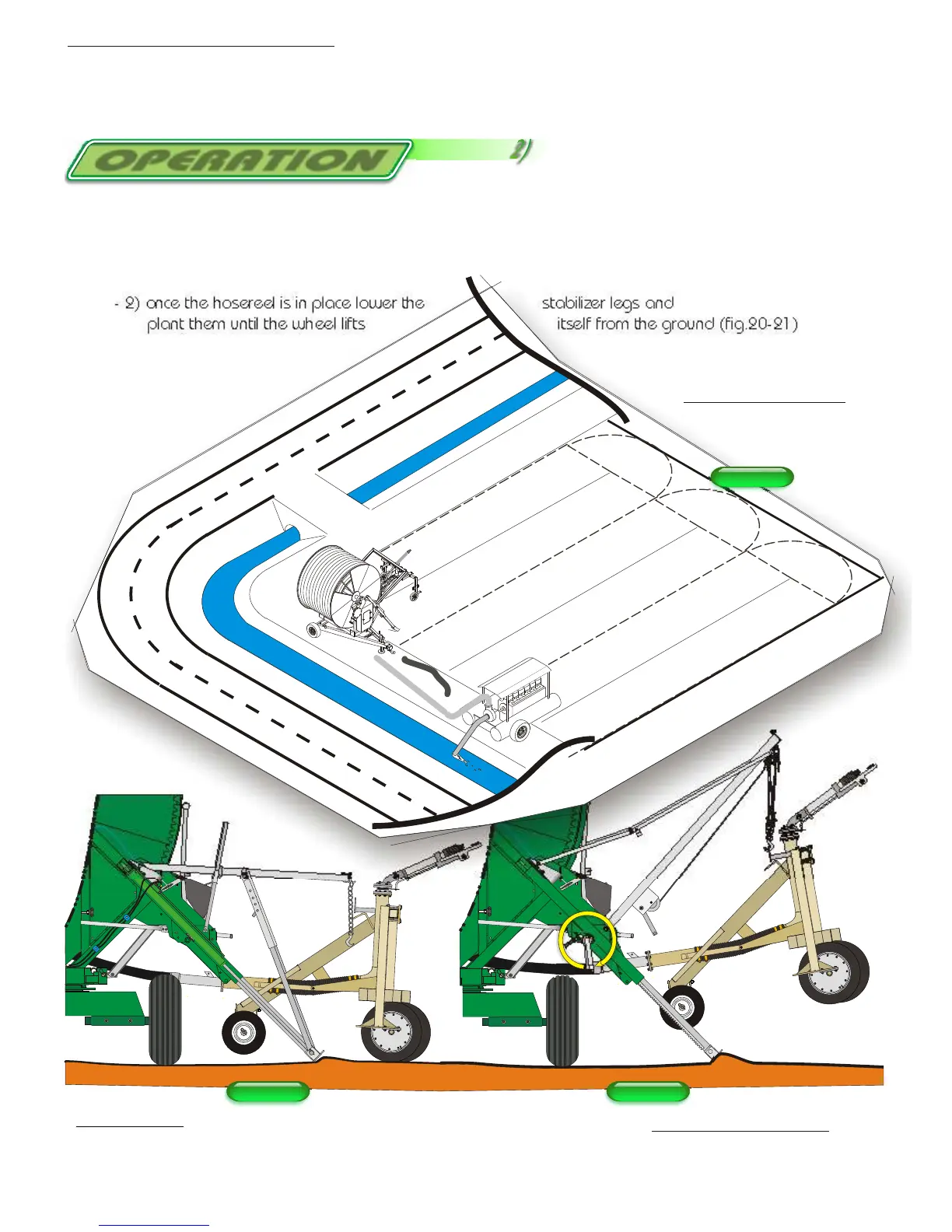 OPERATION

2)

- 2) once the hosereel is in place lower the stabilizer legs and plant them until the wheel lifts itself from the ground (fig.20-21)