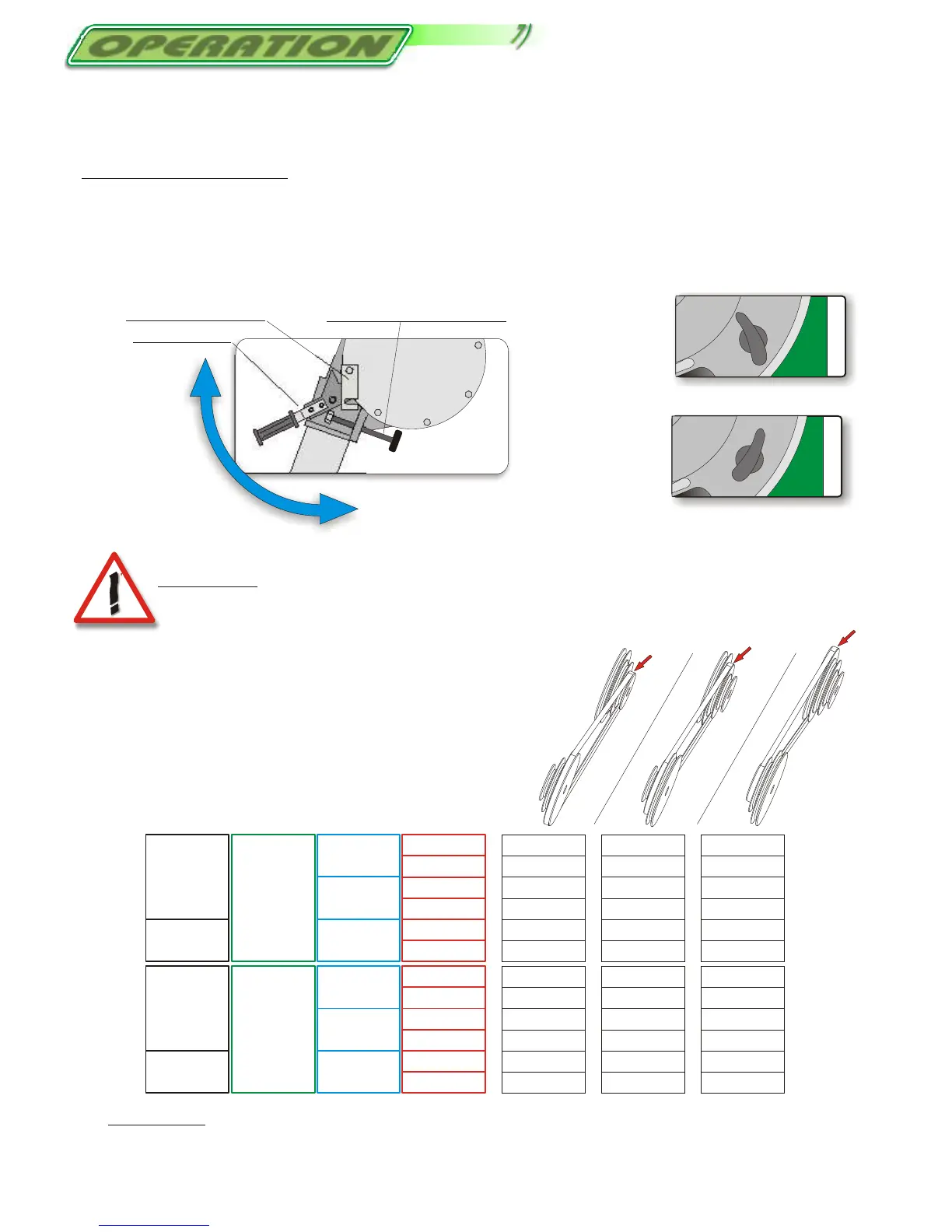 OPERATION