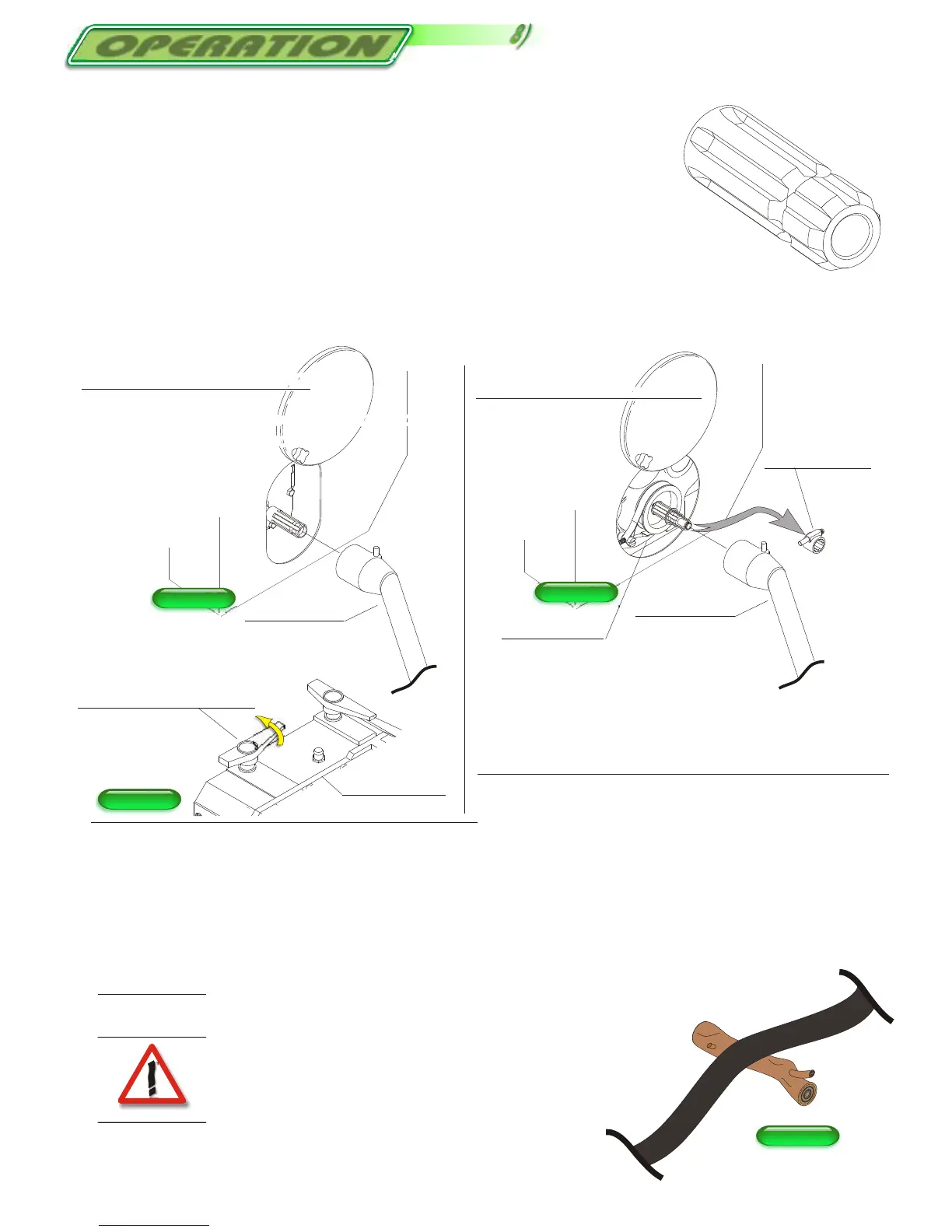 OPERATION

8)