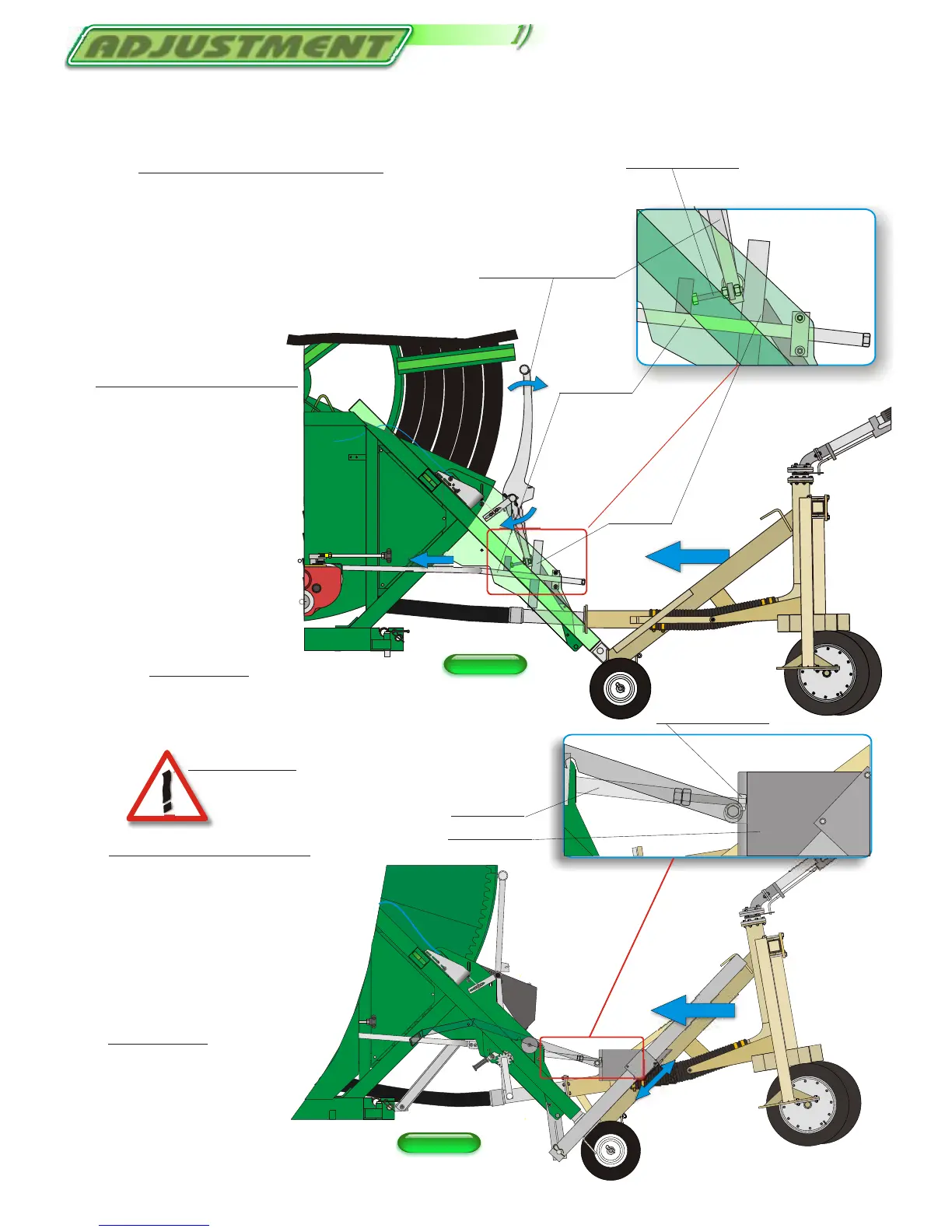 ADJUSTMENT

1)