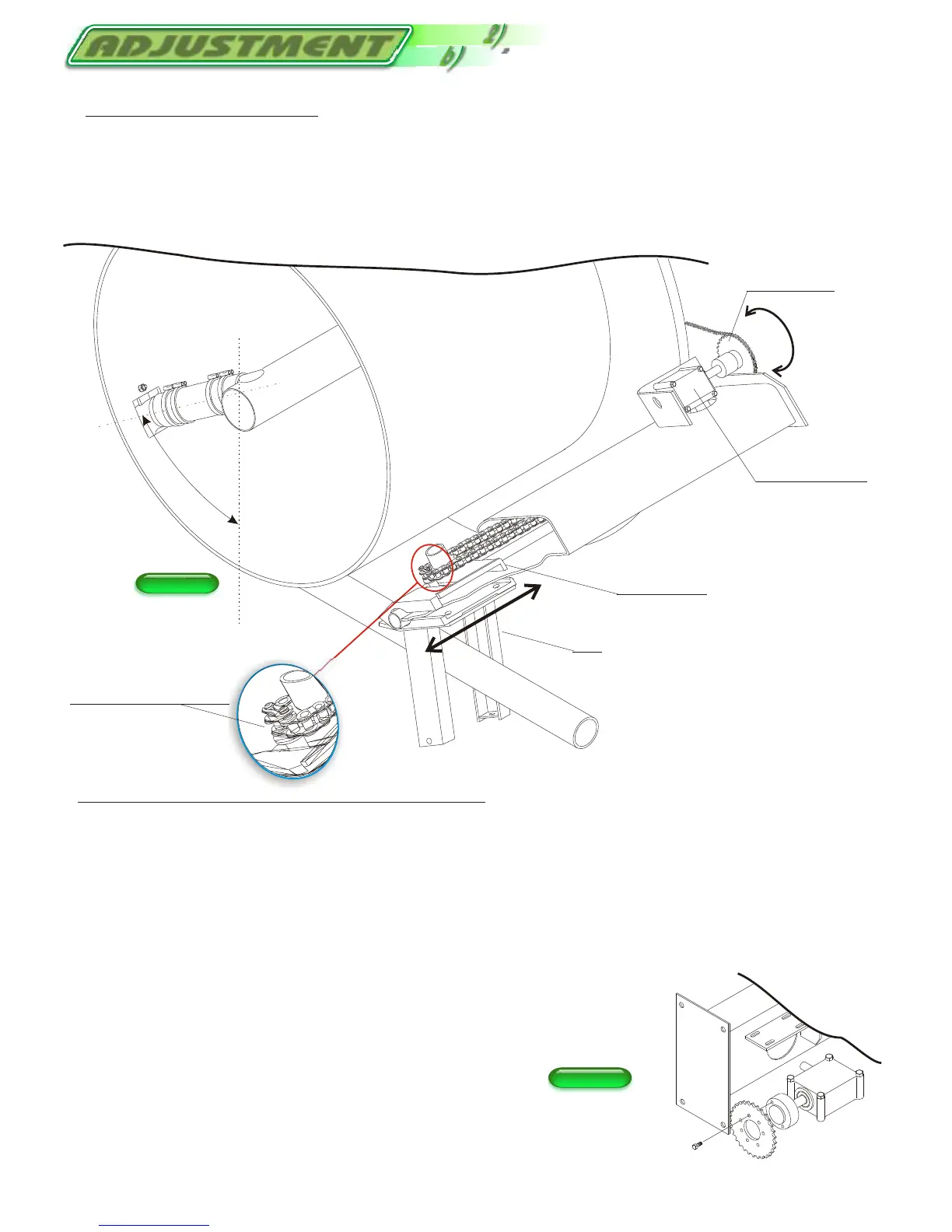 ADJUSTMENT

2).

b)