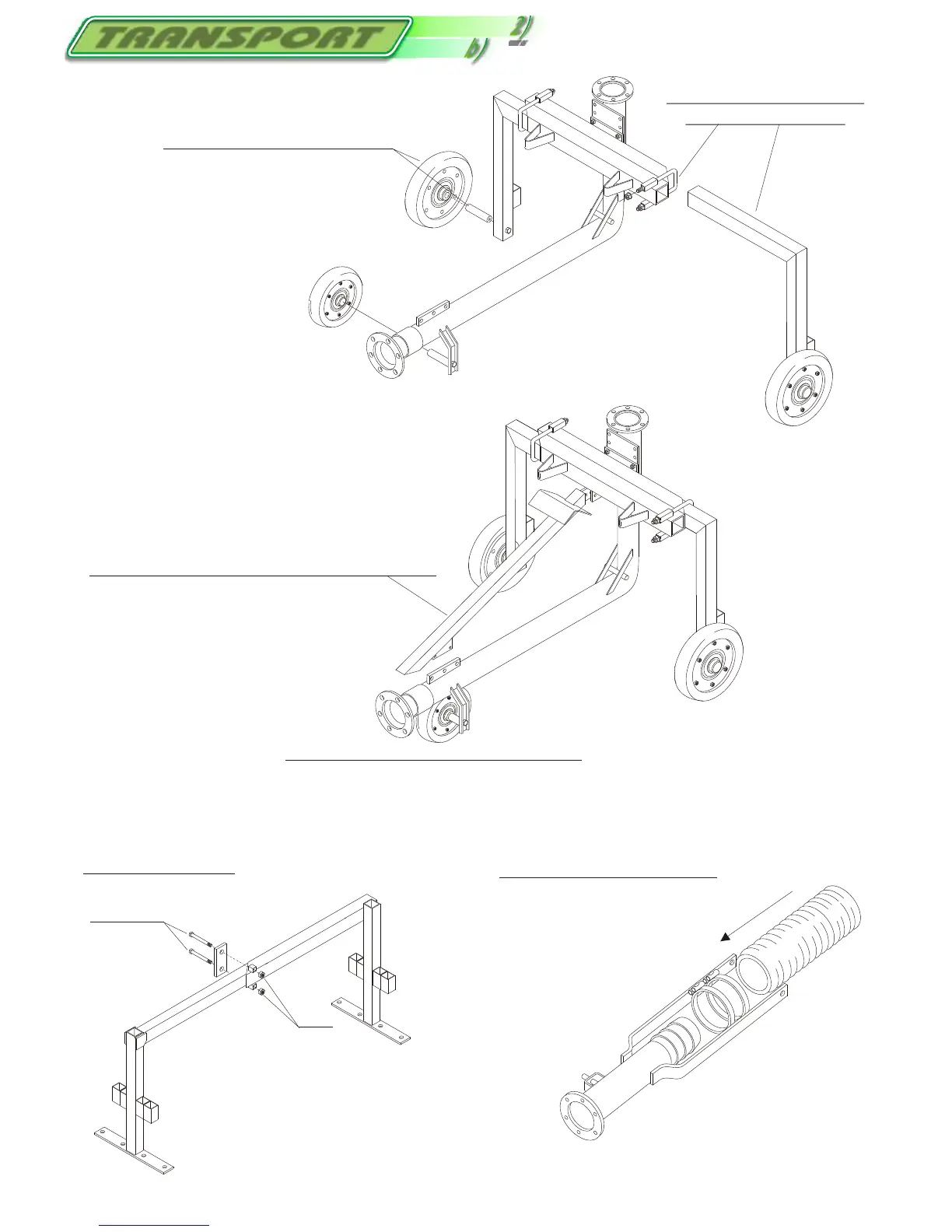 TRANSPORT

b) 2)