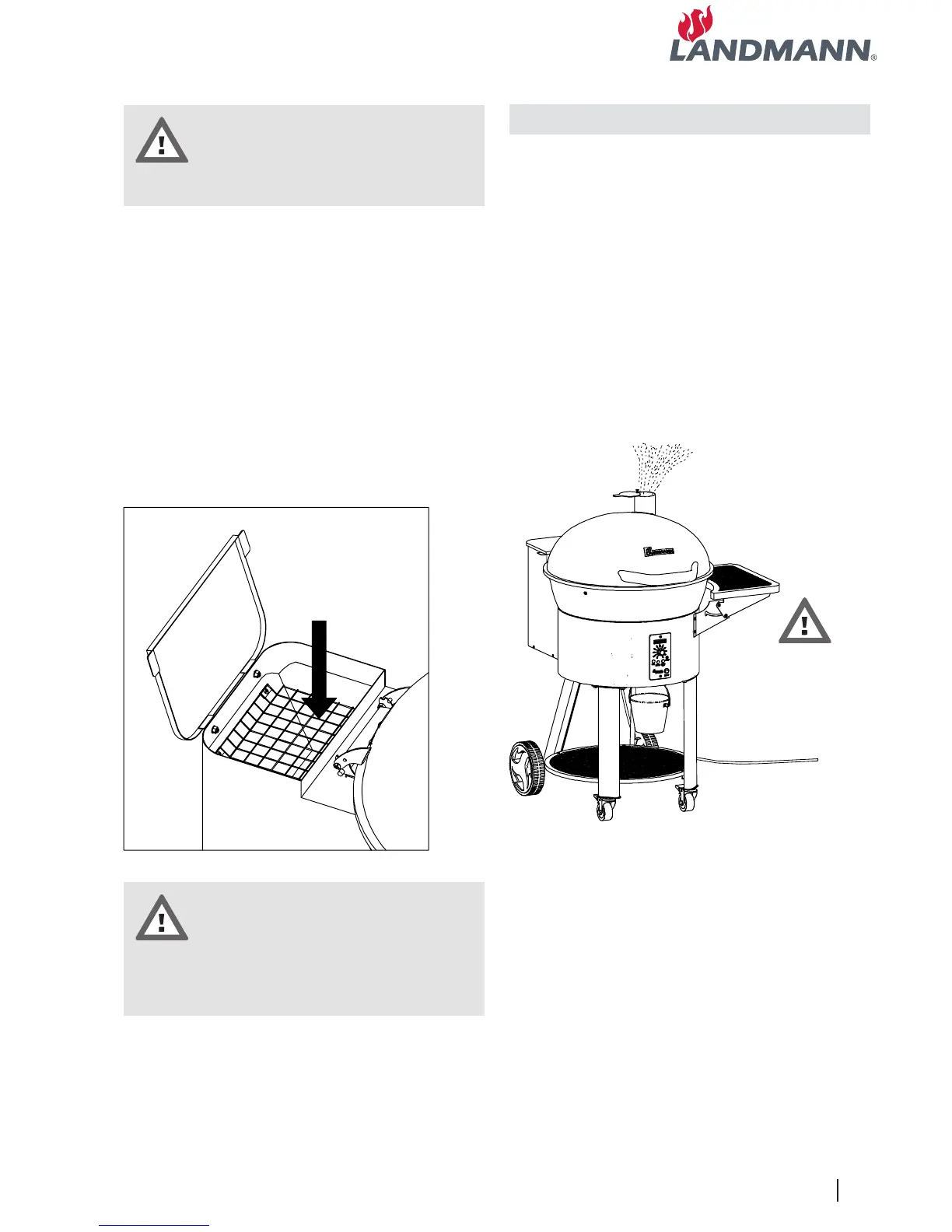 LANDMANN®