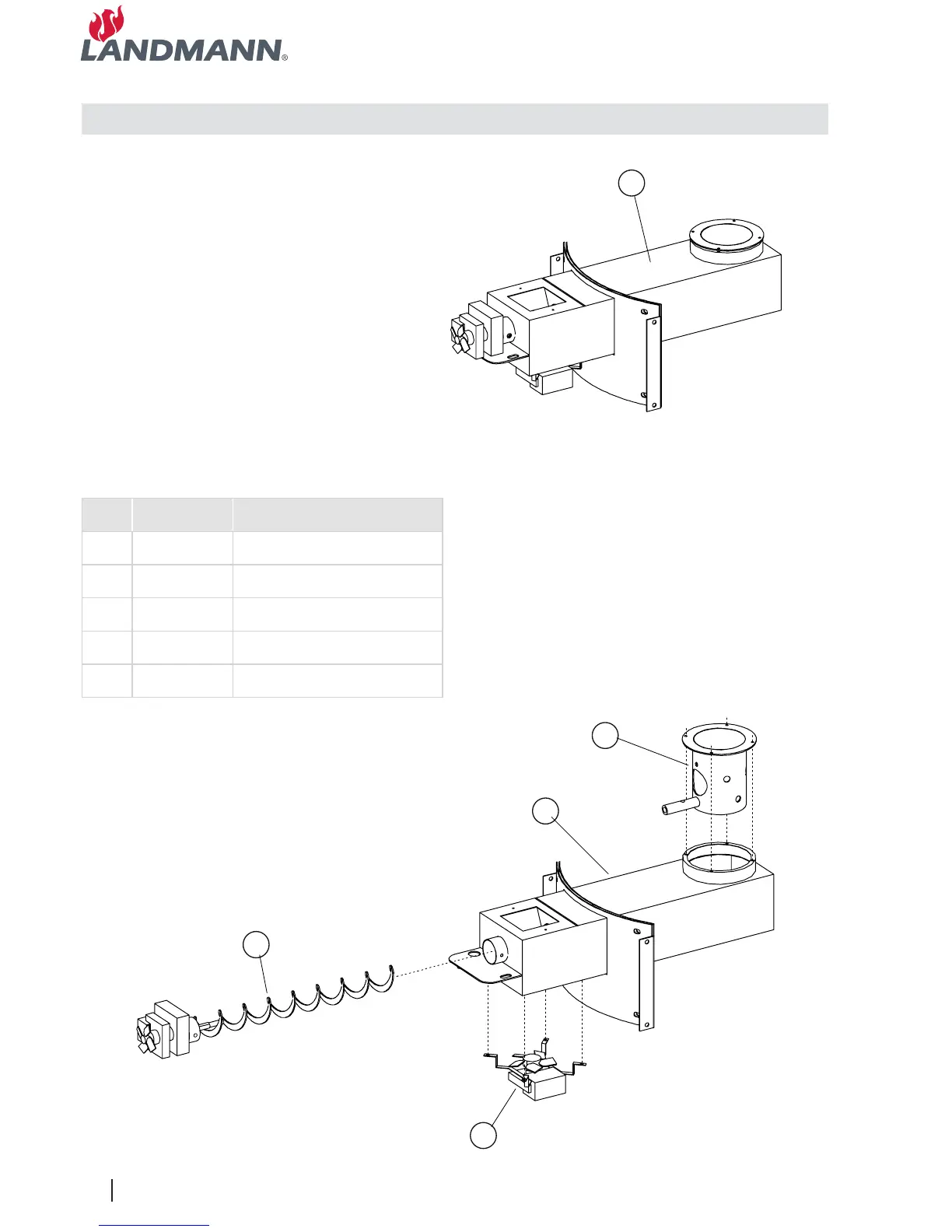 LANDMANN®