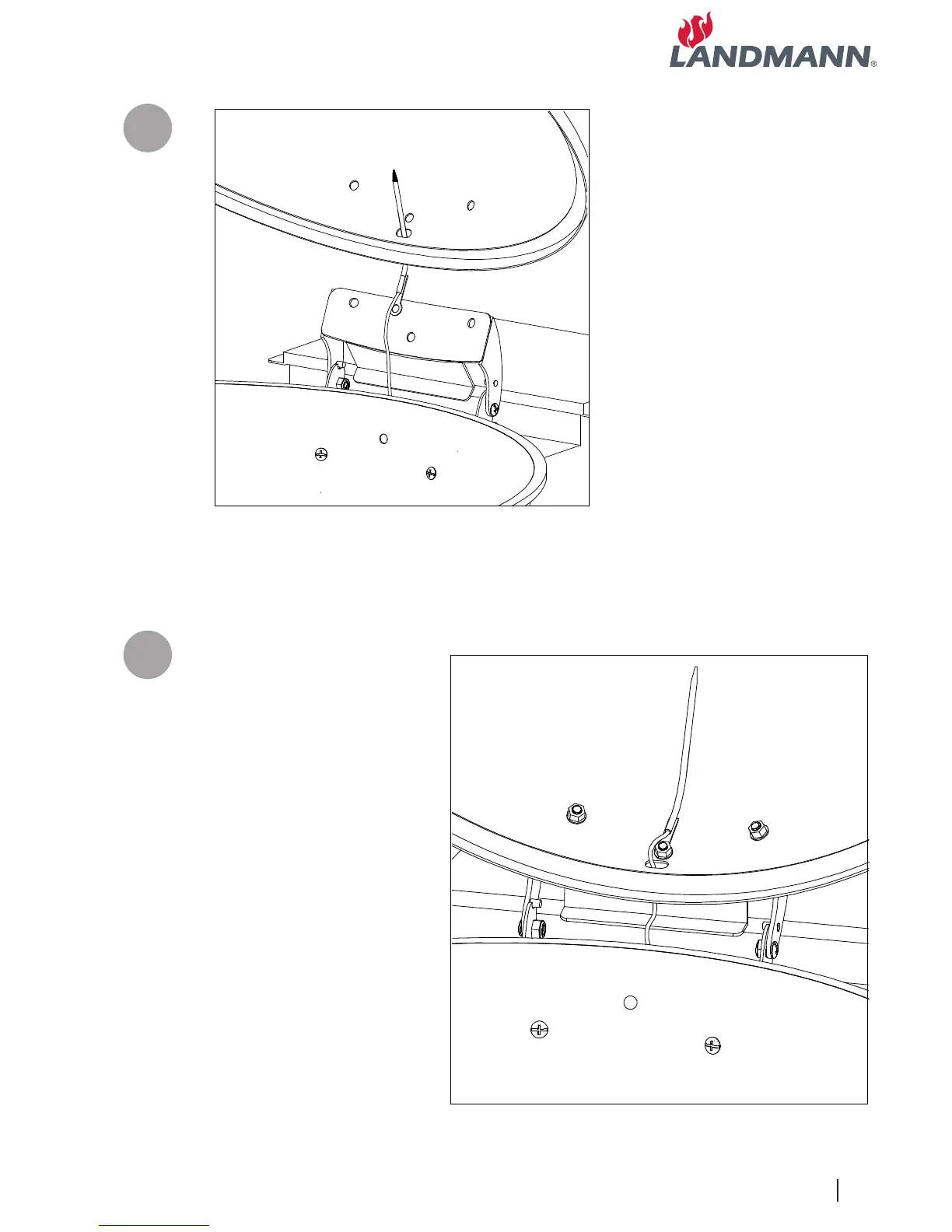 LANDMANN®