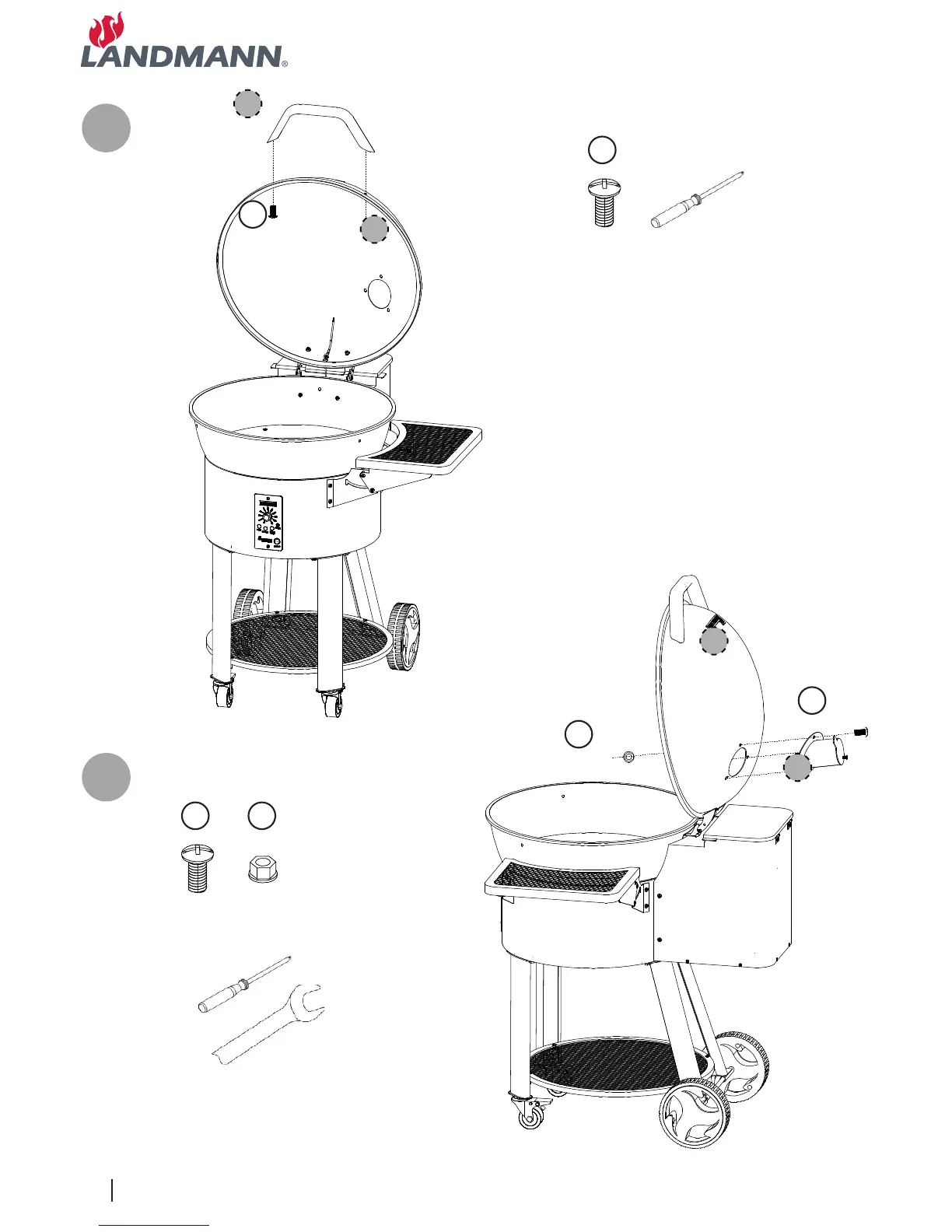 LANDMANN®