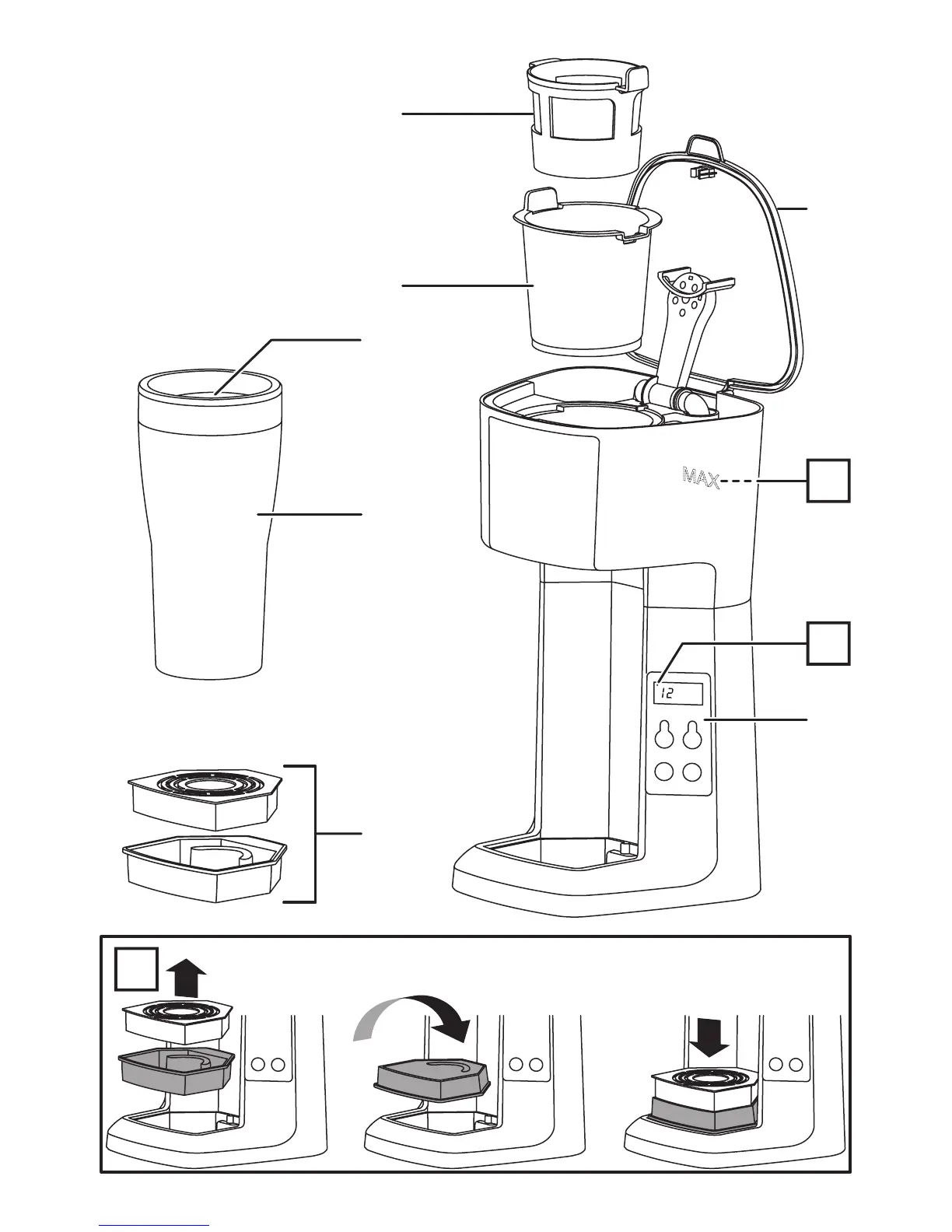 MAX

12