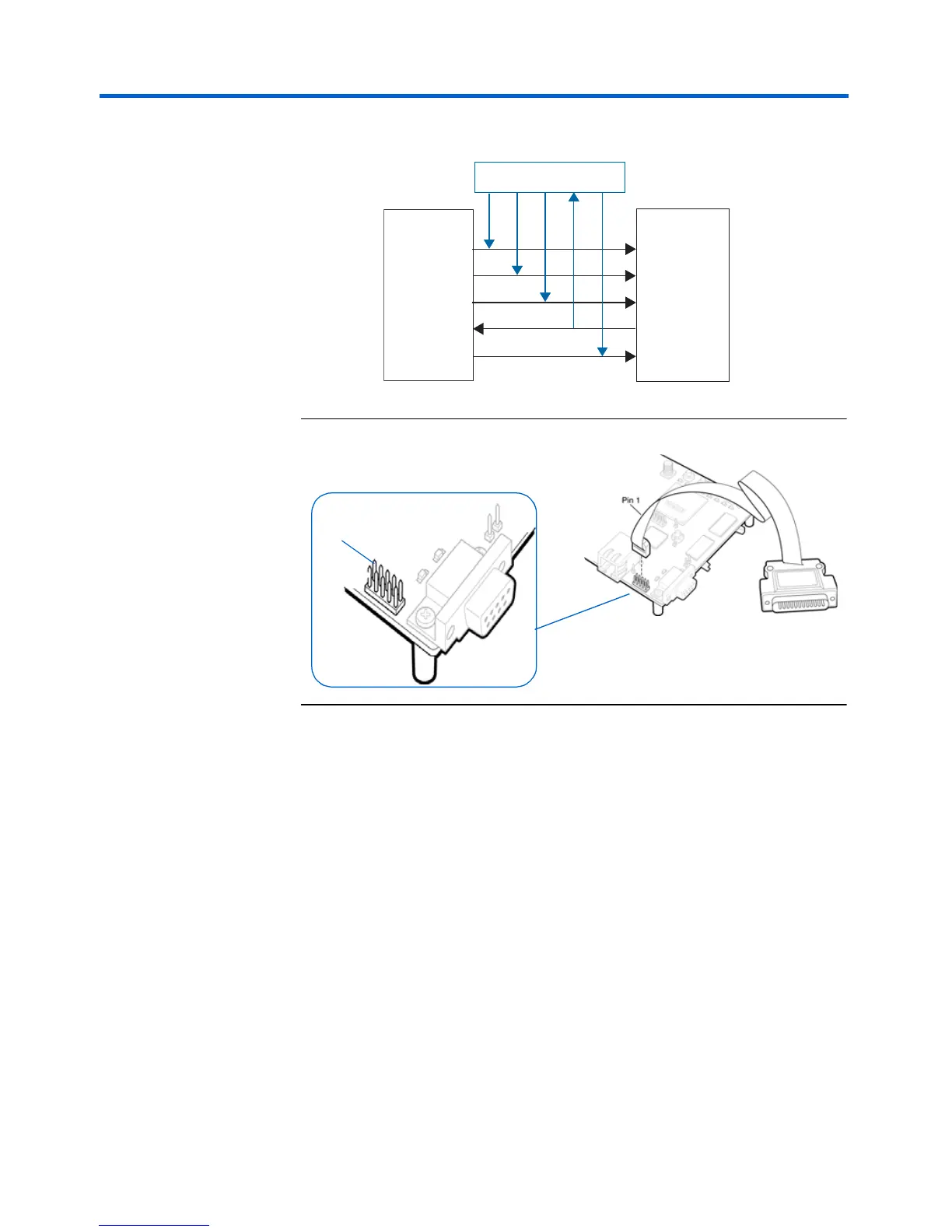 Pin 1